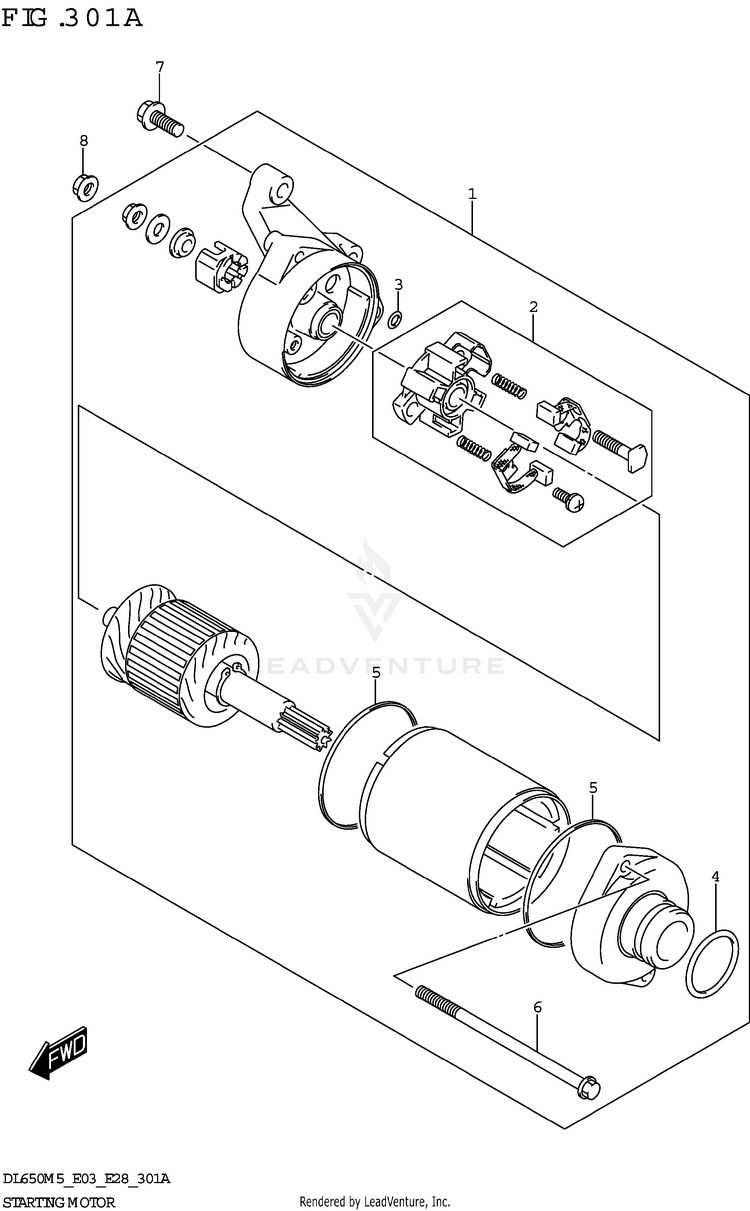 FIG.301A

7

8

1

3

2

LEADVENTURE

5

5

4

6

FWD

DL650M5_E03_E28_301A
STARTING MOTOR

Rendered by LeadVenture, Inc.