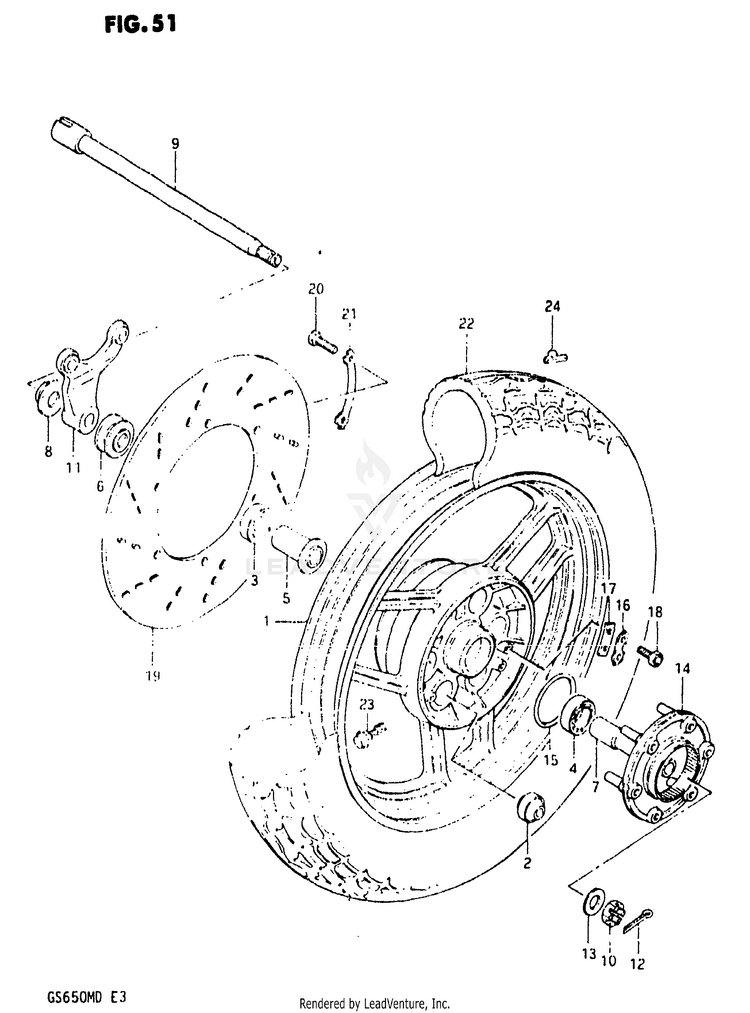 FIG. 51

9

20

21

22

24

8

11

6

3

5

1

19

17

16

18

14

23

15

4

7

2

13

10

12

GS650MD E3

Rendered by LeadVenture, Inc.