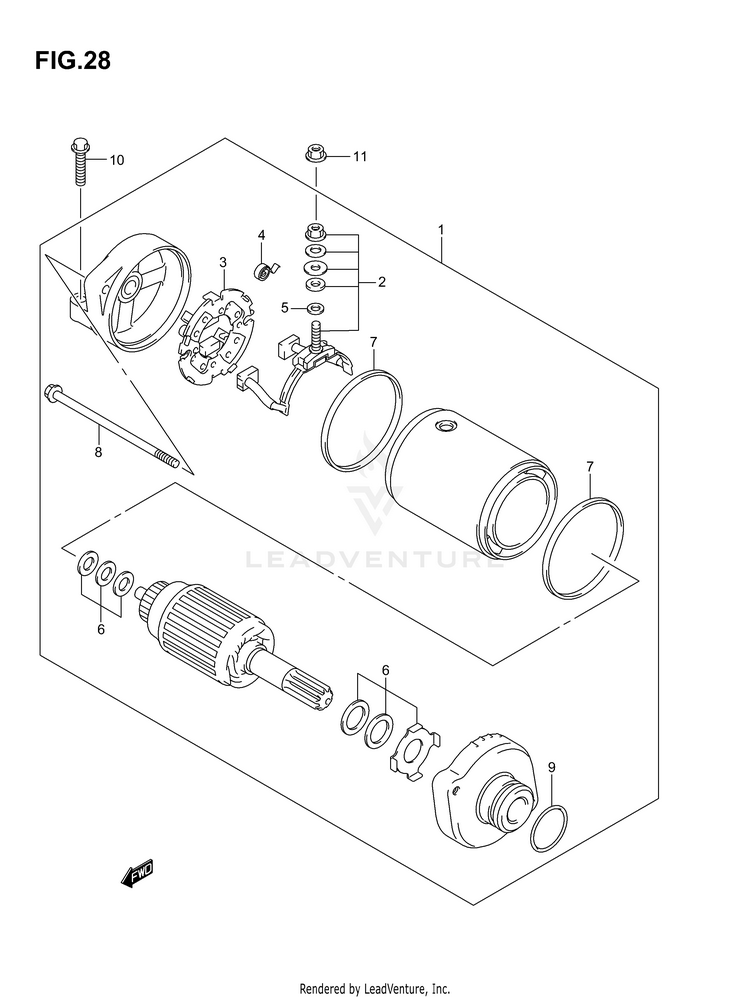 FIG.28

10

11

1

4

3

2

5

7

8

7

LEADVENTURE

6

6

9

FWD

Rendered by LeadVenture, Inc.