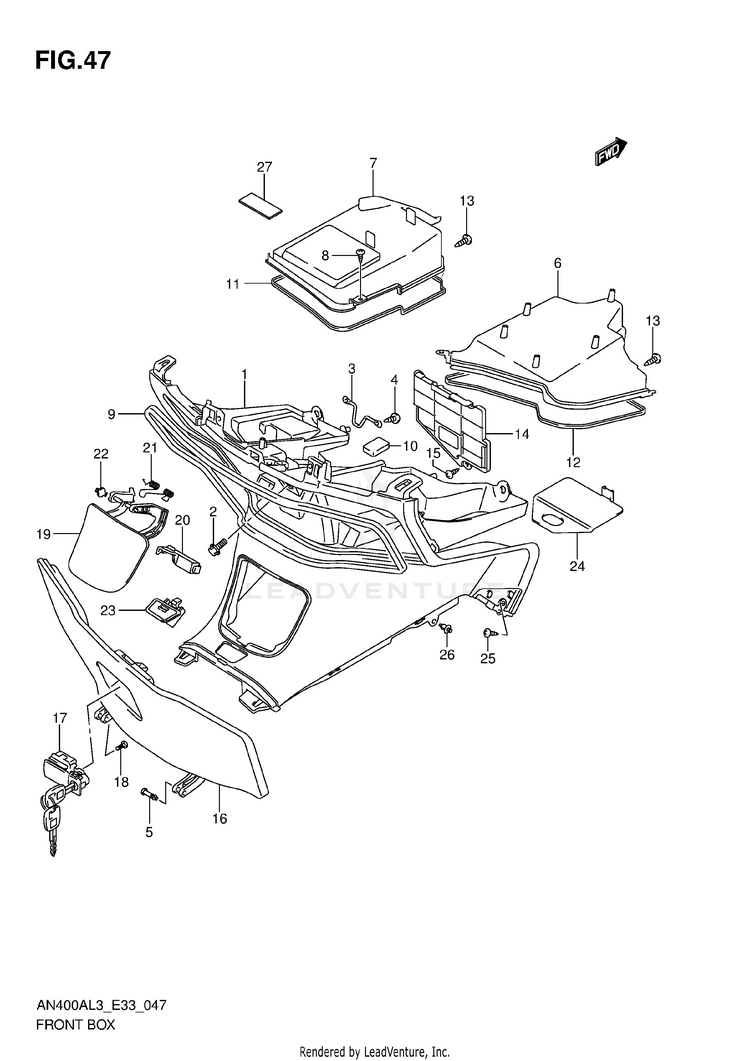 FIG.47

FWD

27
7
13
8
11
6
13
1
3
4
9
10
14
15
12
22
21
19
20
2
24
23
LEADVENTURE
26
25
17
18
5
16

AN400AL3_E33_047
FRONT BOX

Rendered by LeadVenture, Inc.