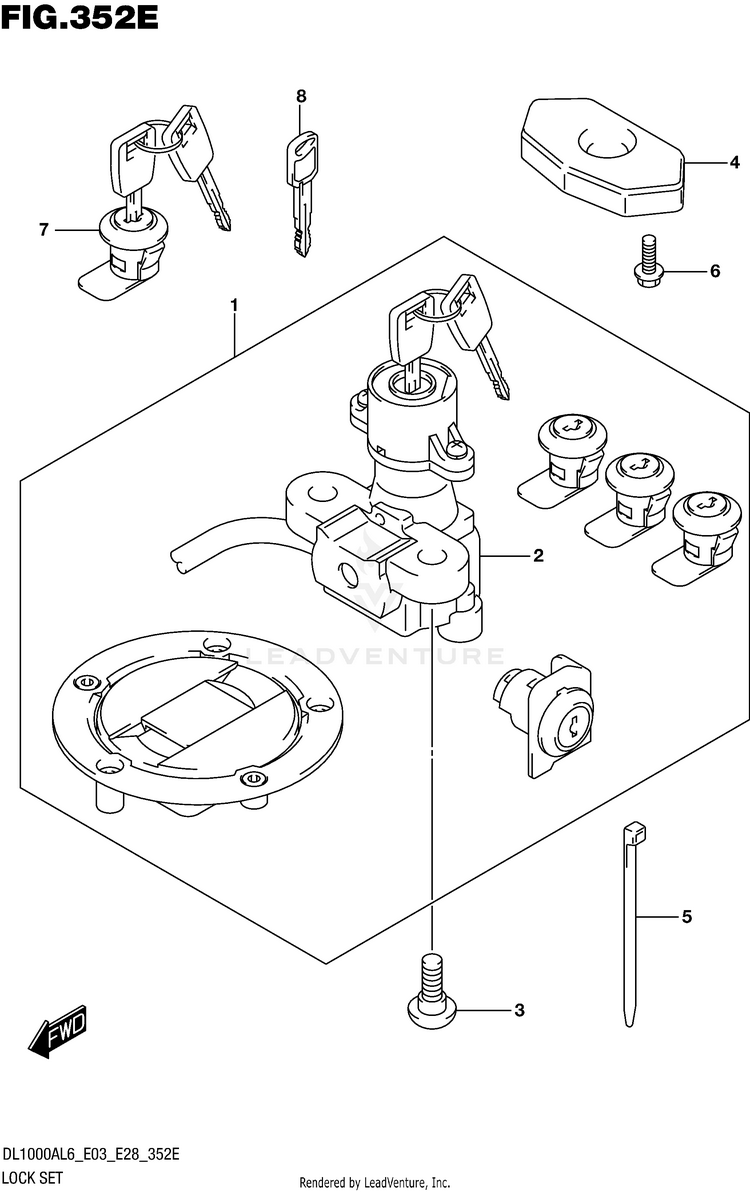 FIG.352E

8
4
7
6
1
2
LEADVENTURE
5
3
FWD

DL1000AL6_E03_E28_352E
LOCK SET

Rendered by LeadVenture, Inc.