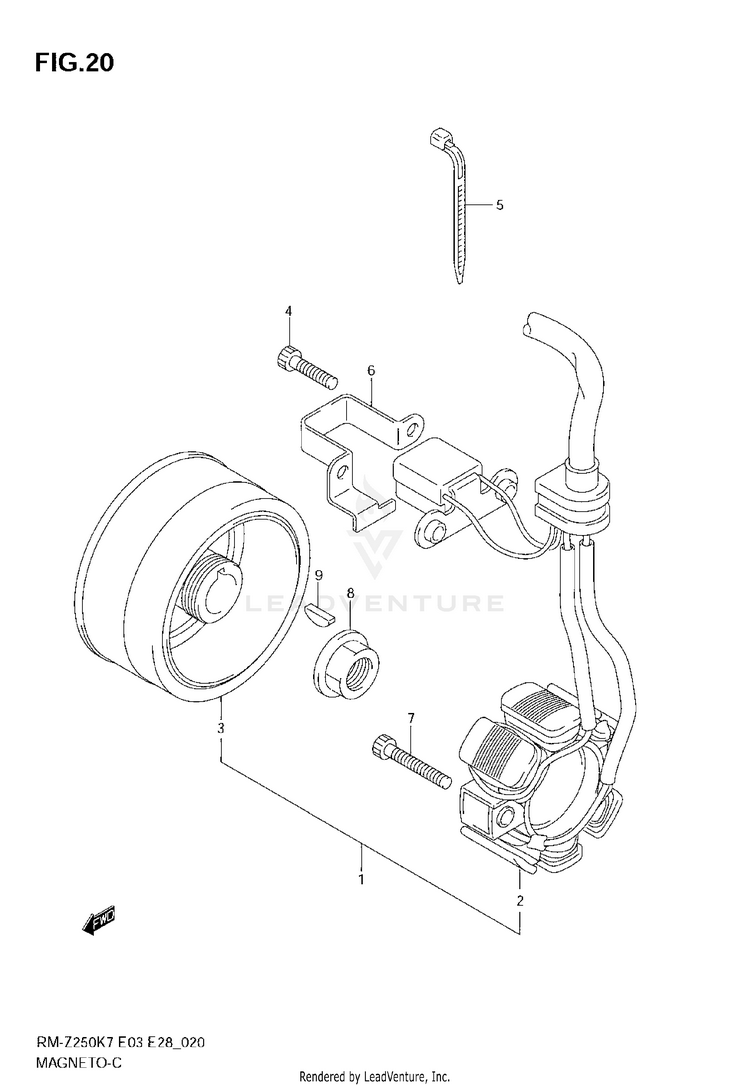 FIG.20

5

4

6

9

8

LEADVENTURE

3

7

1

2

FWD

RM-Z250K7 E03 E28_020
MAGNETO-C

Rendered by LeadVenture, Inc.