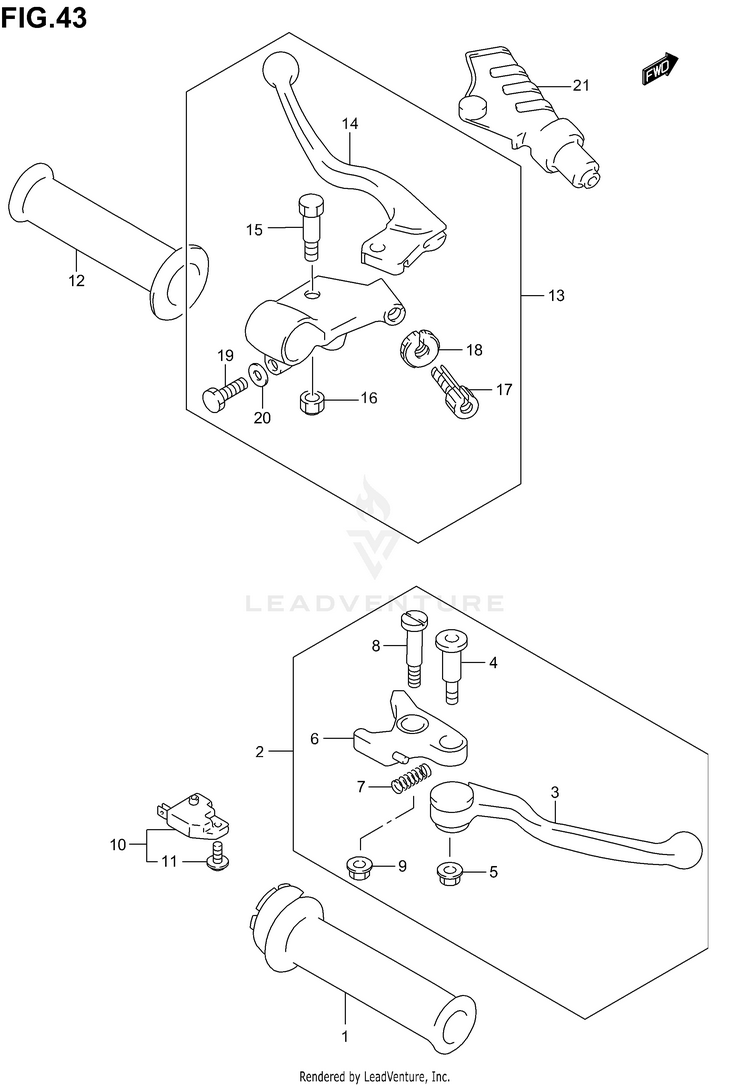 FIG.43

FWD

21

14

15

12

13

18

19

17

20

16

LEADVENTURE

8

4

2

6

7

3

10

11

9

5

1

Rendered by LeadVenture, Inc.