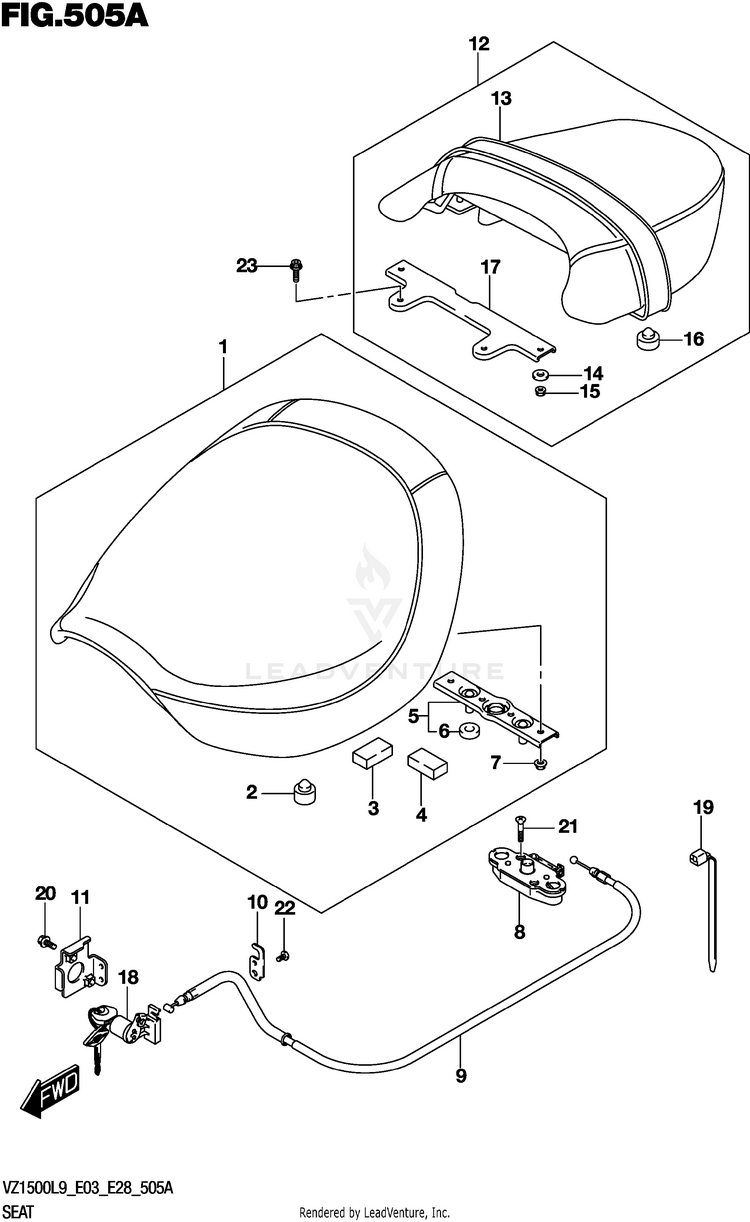 FIG.505A

12
13
23
17
16
14
15
1
LEADVENTURE
5
6
7
2
3
4
19
21
20
11
10
22
8
18
9
FWD

VZ1500L9_E03_E28_505A
SEAT
Rendered by LeadVenture, Inc.