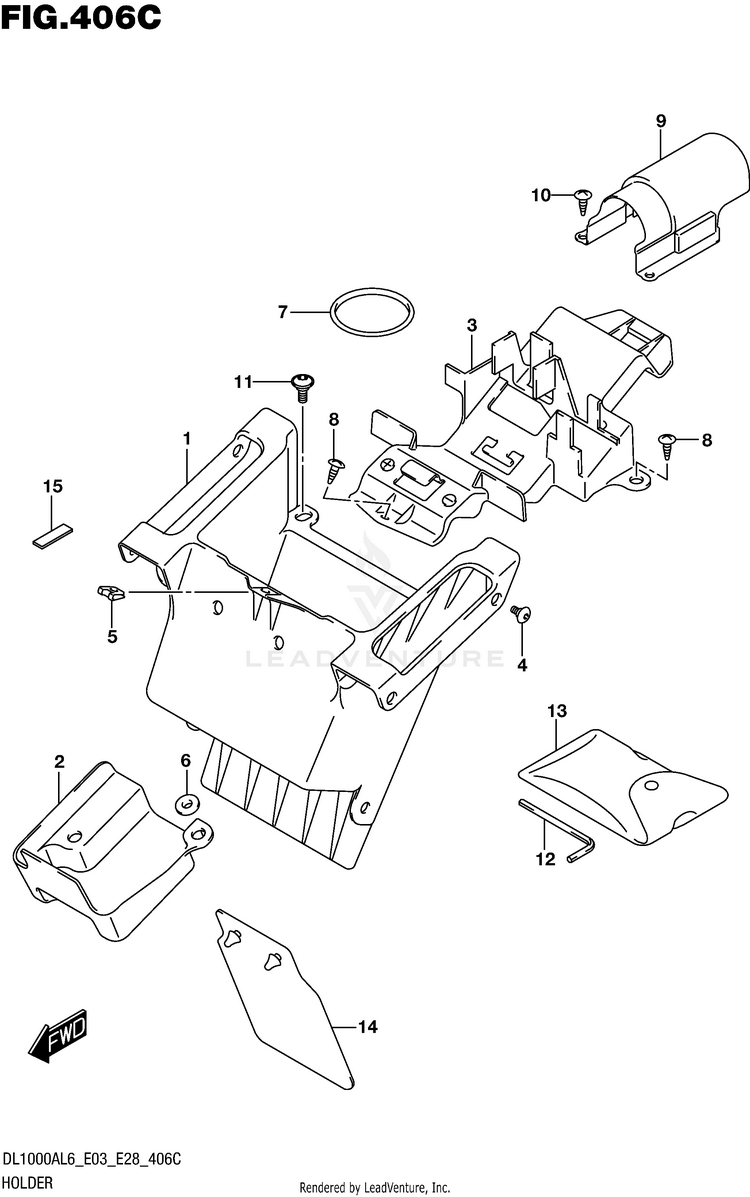 FIG.406C

9
10
7
3
11
8
8
1
15
5
4
LEADVENTURE
13
2
6
12
14
FWD

DL1000AL6_E03_E28_406C
HOLDER
Rendered by LeadVenture, Inc.