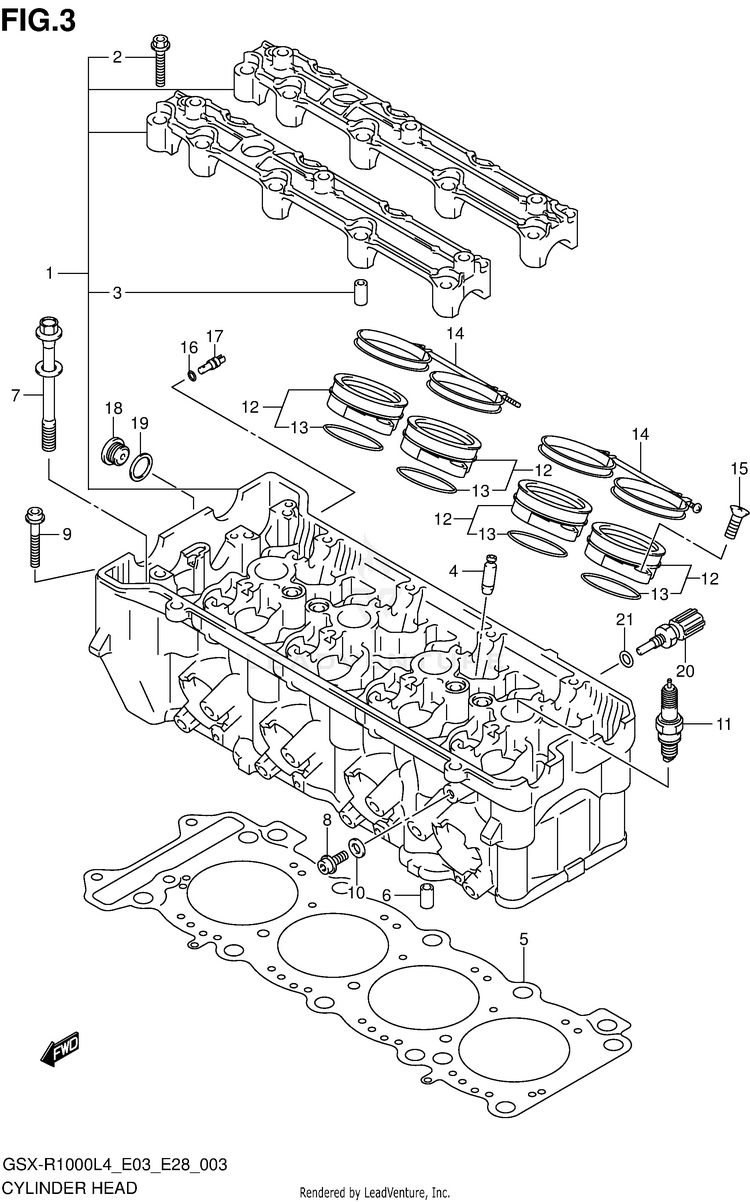 FIG.3

2
1
3
7
16
17
18
19
14
12
13
12
13
14
15
12
13
12
13
9
4
21
20
11
8
10
6
5
FWD

GSX-R1000L4_E03_E28_003
CYLINDER HEAD
Rendered by LeadVenture, Inc.