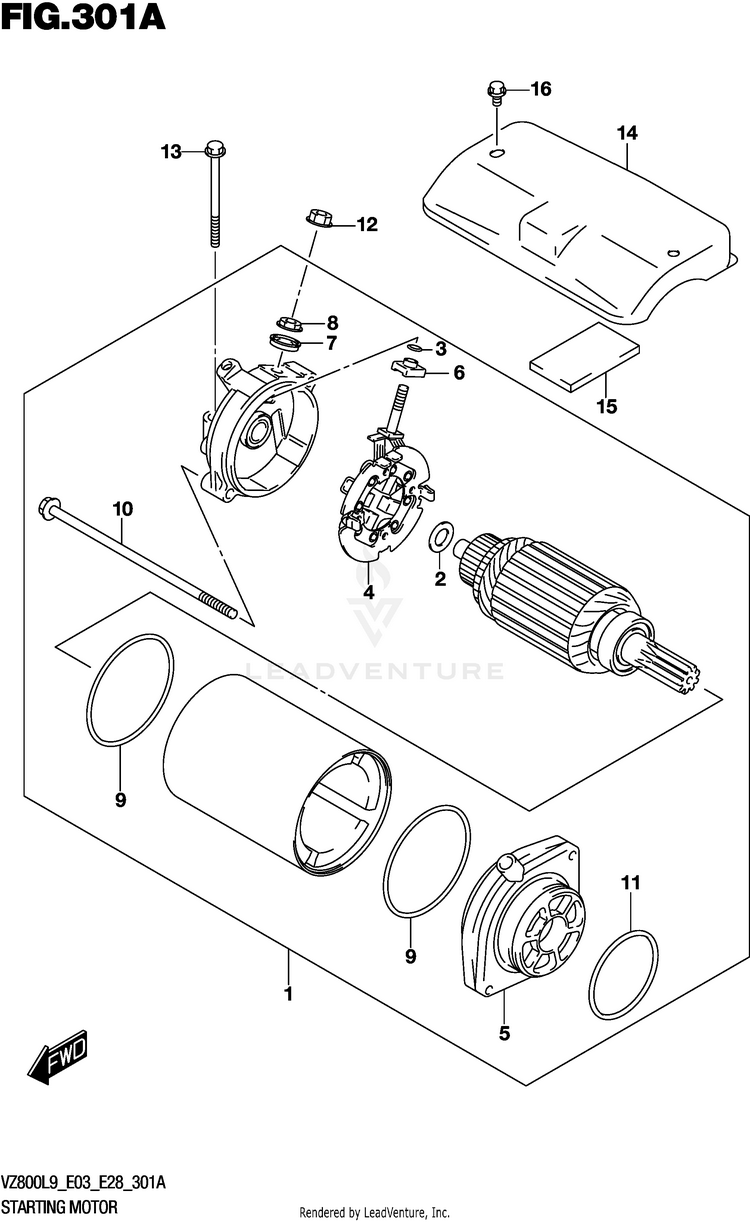 FIG.301A

16
14
13
12
8
7
3
6
15
10
4
2
LEADVENTURE
9
9
11
1
5
FWD

VZ800L9_E03_E28_301A
STARTING MOTOR
Rendered by LeadVenture, Inc.