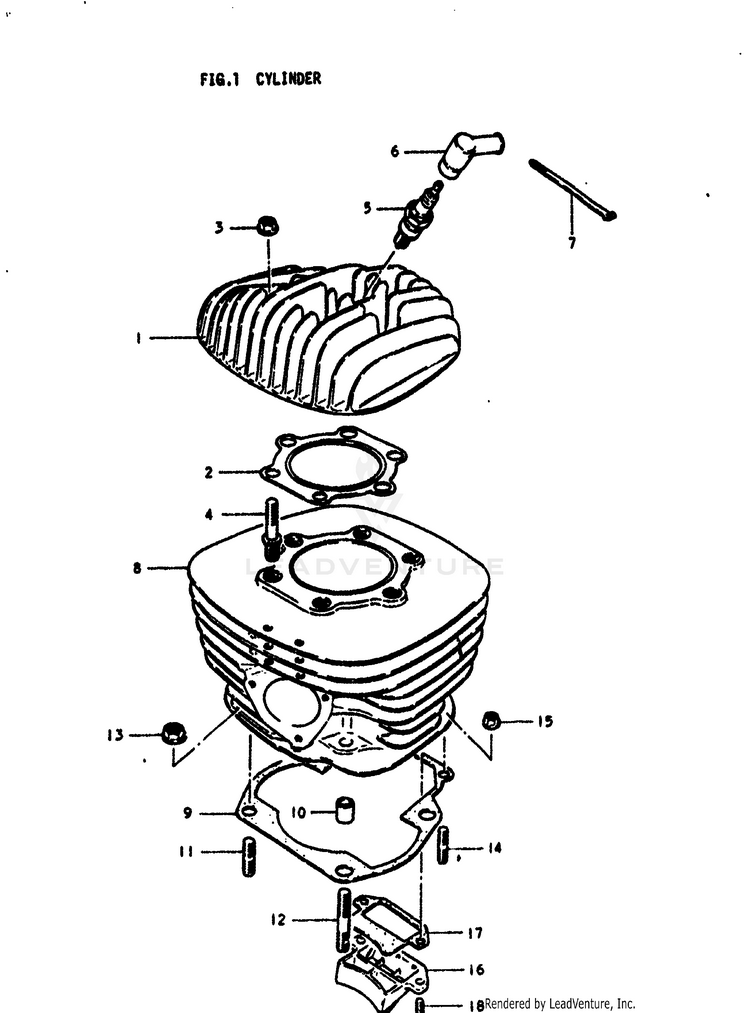 FIG.1 CYLINDER

6

5

7

3

1

2

4

8

LEADVENTURE

13

15

9

10

11

14

12

17

16

18

Rendered by LeadVenture, Inc.