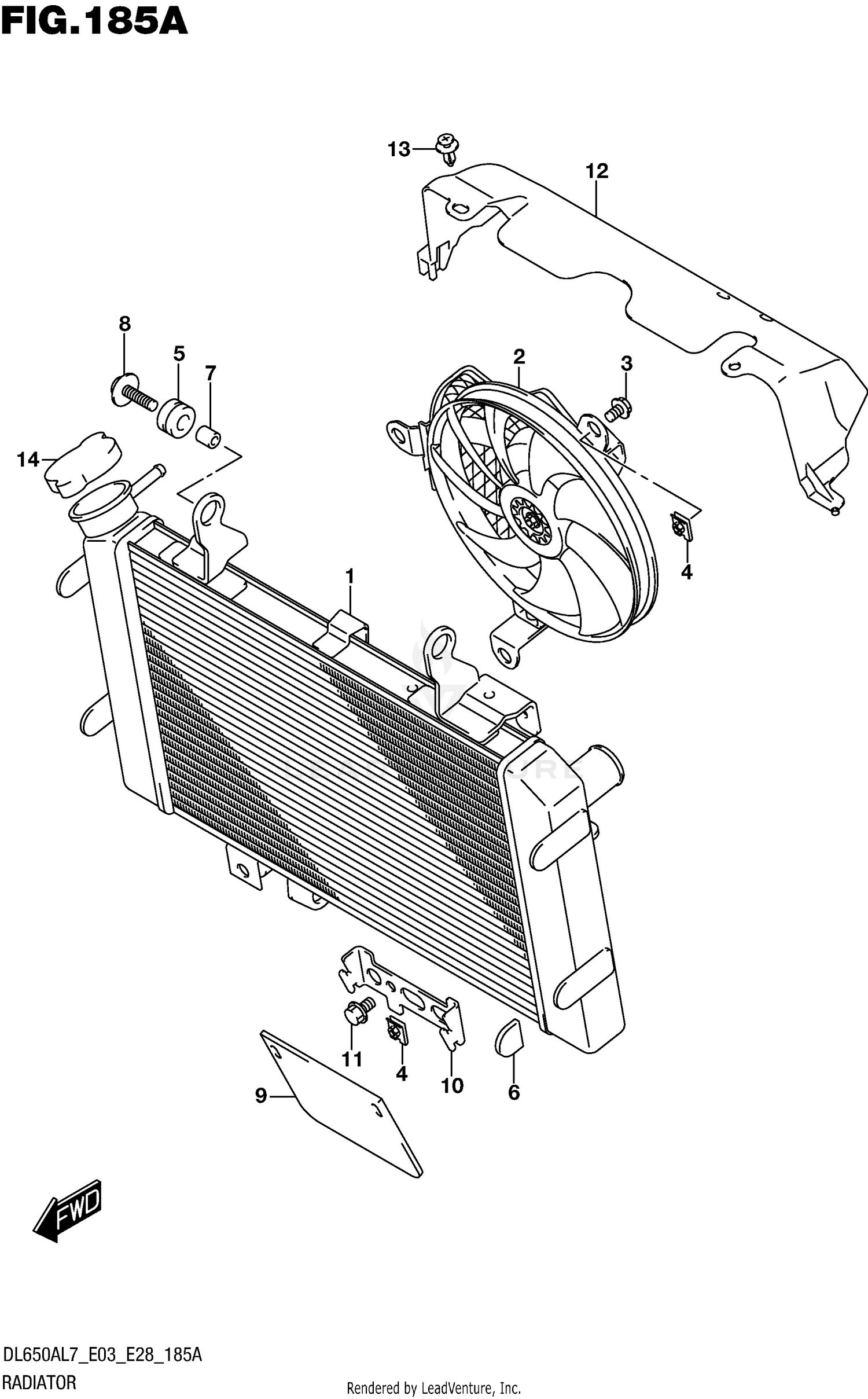 FIG.185A

13
12
8
5
7
2
3
14
4
1
11
4
10
6
9
FWD

DL650AL7_E03_E28_185A
RADIATOR

Rendered by LeadVenture, Inc.