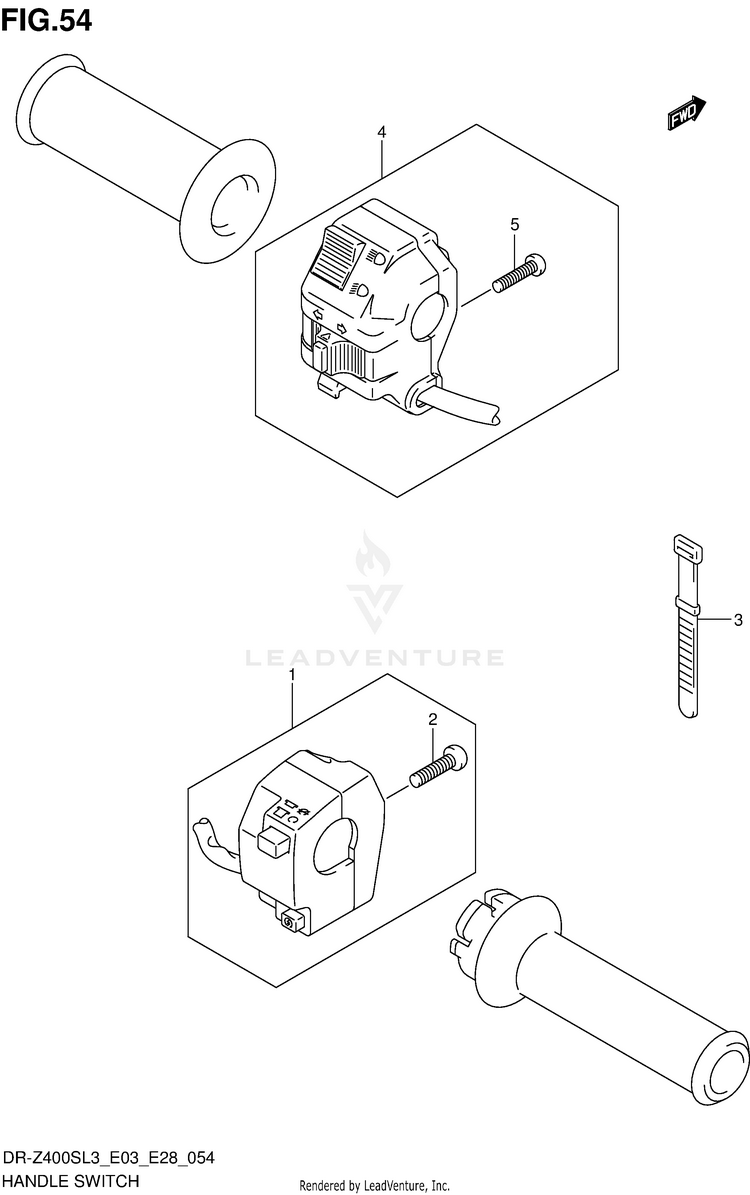 FIG.54

FWD

4

5

LEADVENTURE

3

1

2

DR-Z400SL3_E03_E28_054
HANDLE SWITCH

Rendered by LeadVenture, Inc.