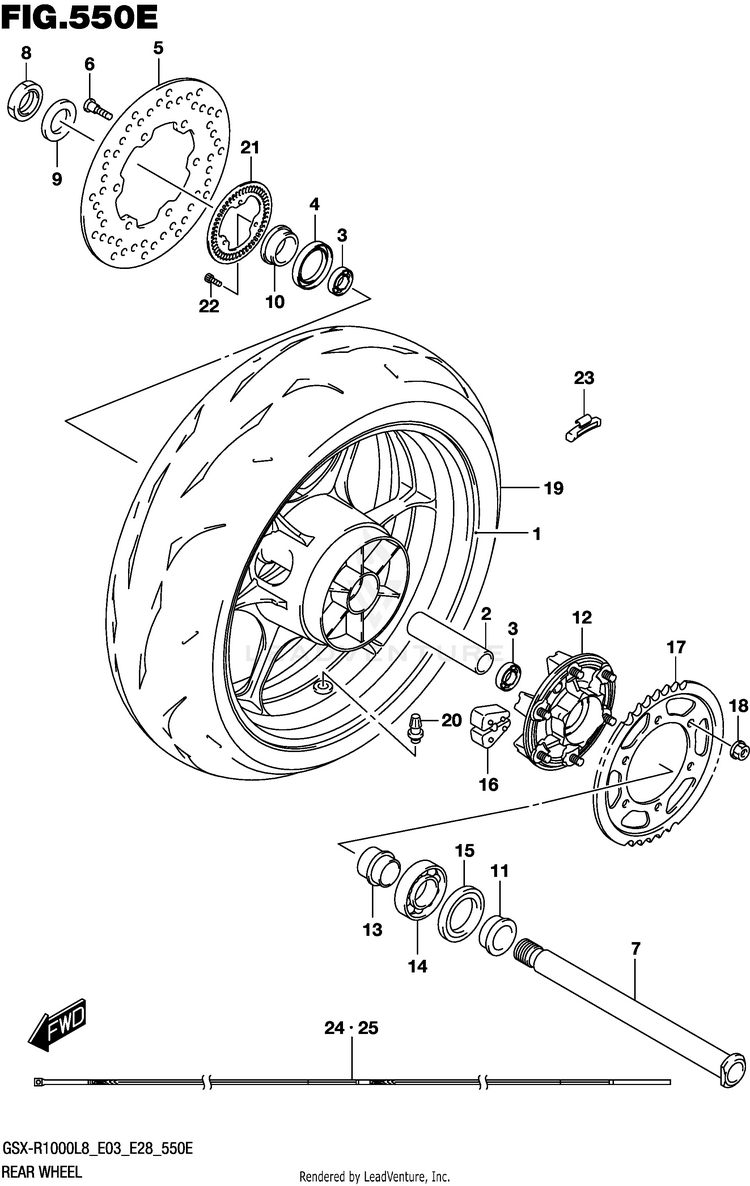 FIG.550E

8
6
5
9
21
4
3
22
10
23
19
1
2
3
12
17
18
20
16
15
11
13
14
7
FWD
24 · 25

GSX-R1000L8_E03_E28_550E
REAR WHEEL
Rendered by LeadVenture, Inc.