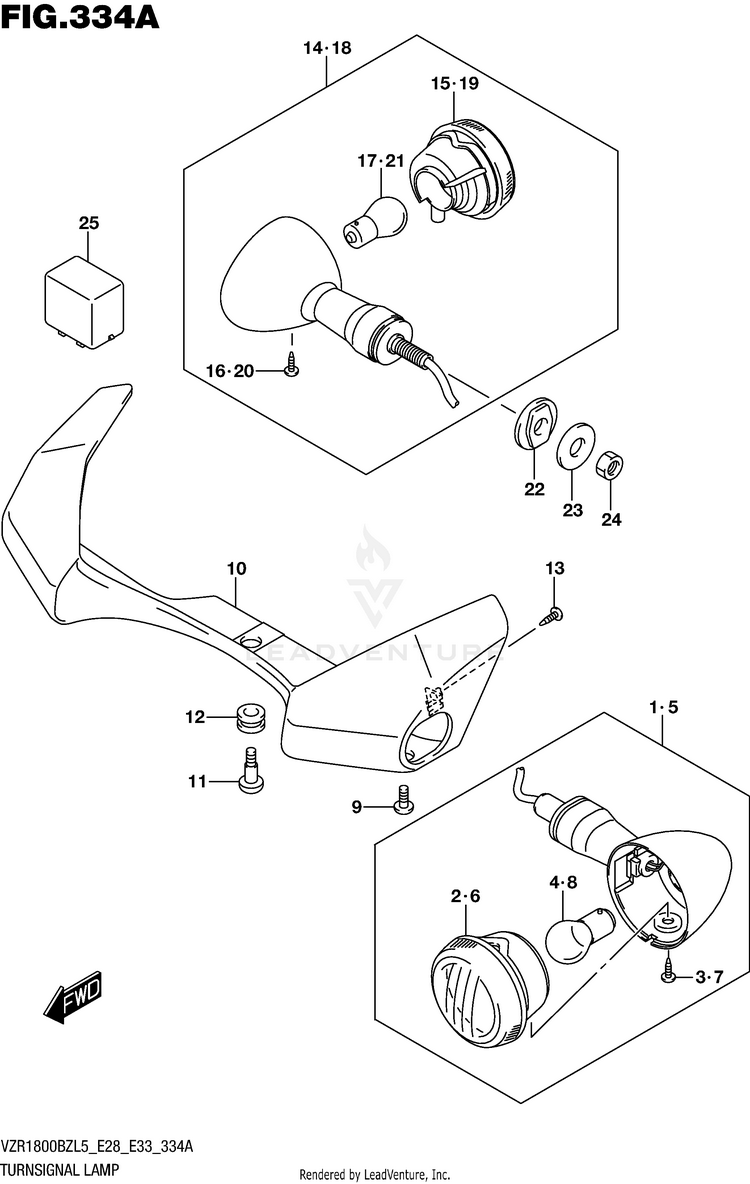 FIG.334A

14·18
15·19
17·21
25
16·20
22
23
24
10
13
LEADVENTURE
12
11
9
1·5
2·6
4·8
3·7
FWD

VZR1800BZL5_E28_E33_334A
TURNSIGNAL LAMP
Rendered by LeadVenture, Inc.