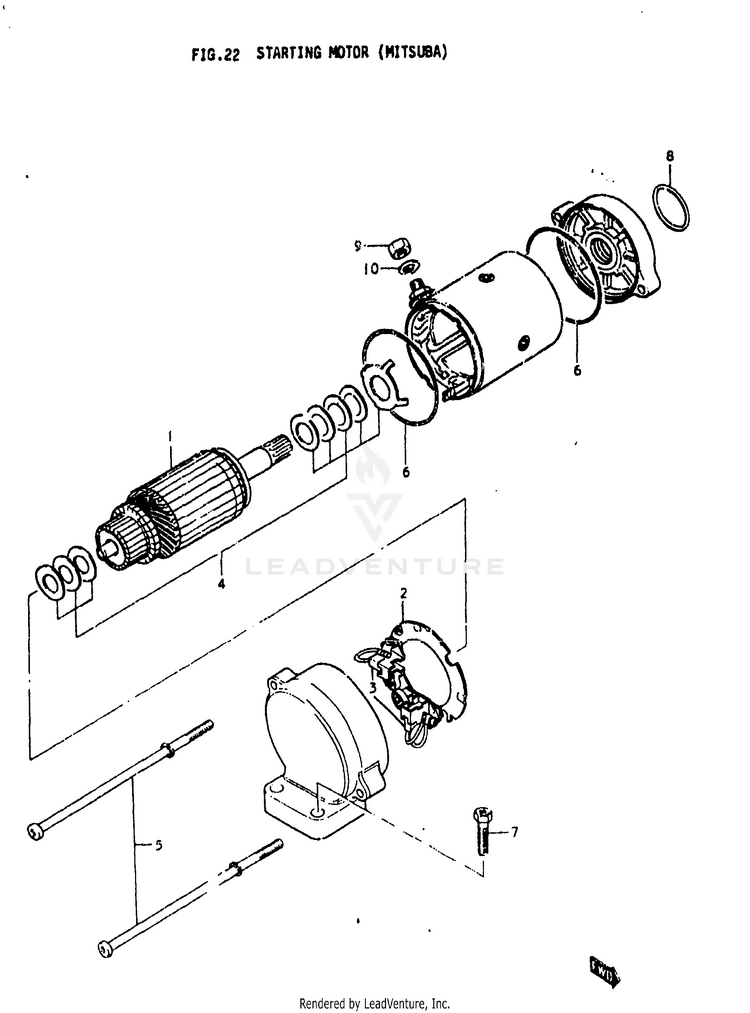 FIG.22 STARTING MOTOR (MITSUBA)

8

9

10

6

1

6

4

LEADVENTURE

2

3

5

7

FWD

Rendered by LeadVenture, Inc.