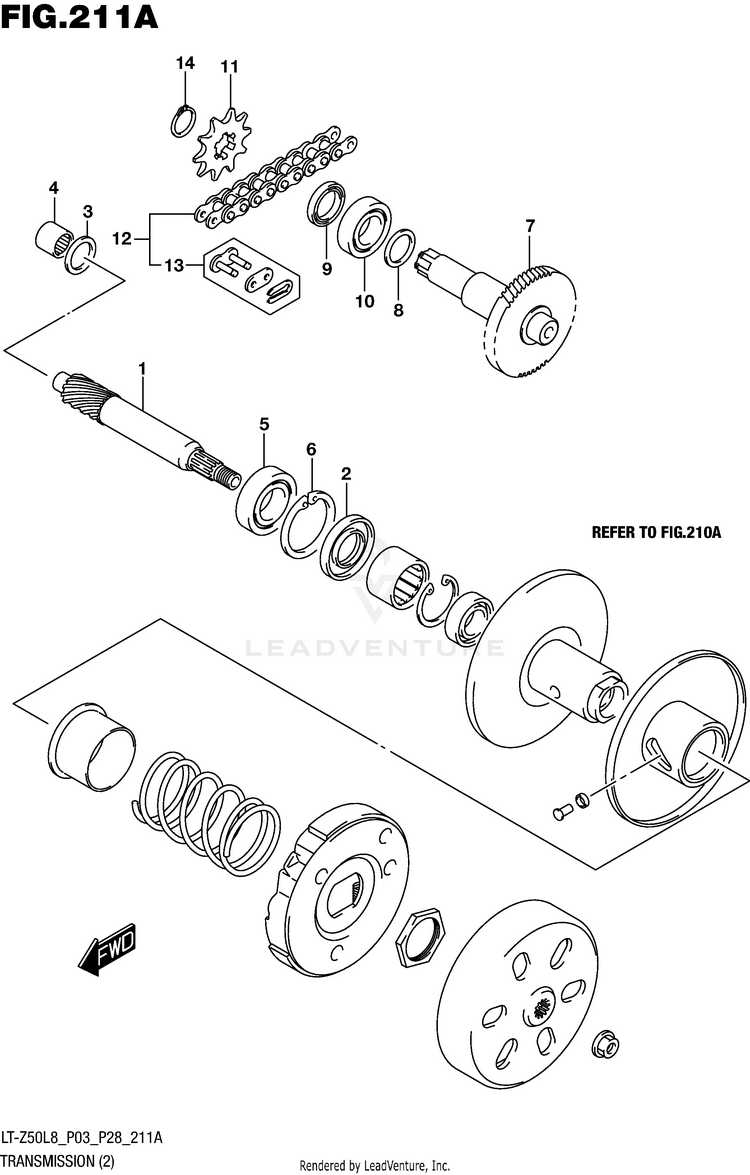 FIG.211A

14
11
4
3
12
13
9
10
8
7
1
5
6
2

REFER TO FIG.210A

LEADVENTURE

FWD

LT-Z50L8_P03_P28_211A
TRANSMISSION (2)

Rendered by LeadVenture, Inc.