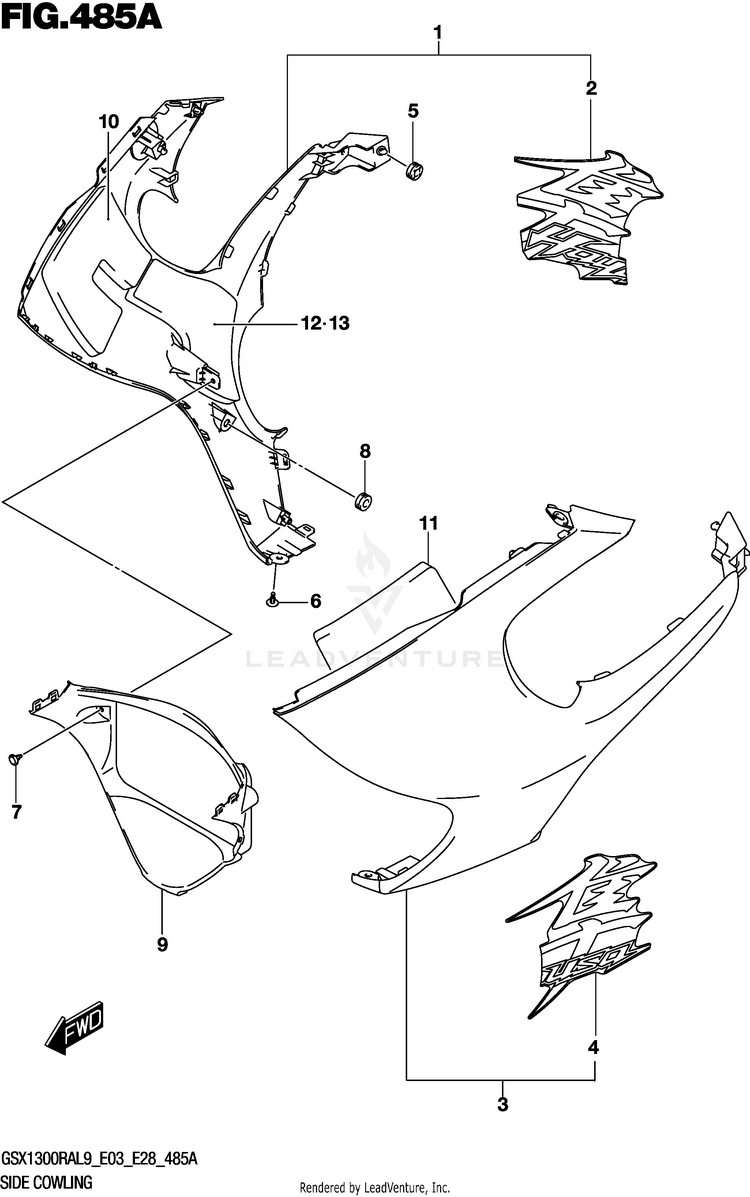 FIG.485A

1
2
5
10
12·13
8
11
6
LEADVENTURE
7
9
FWD
4
3

GSX1300RAL9_E03_E28_485A
SIDE COWLING

Rendered by LeadVenture, Inc.