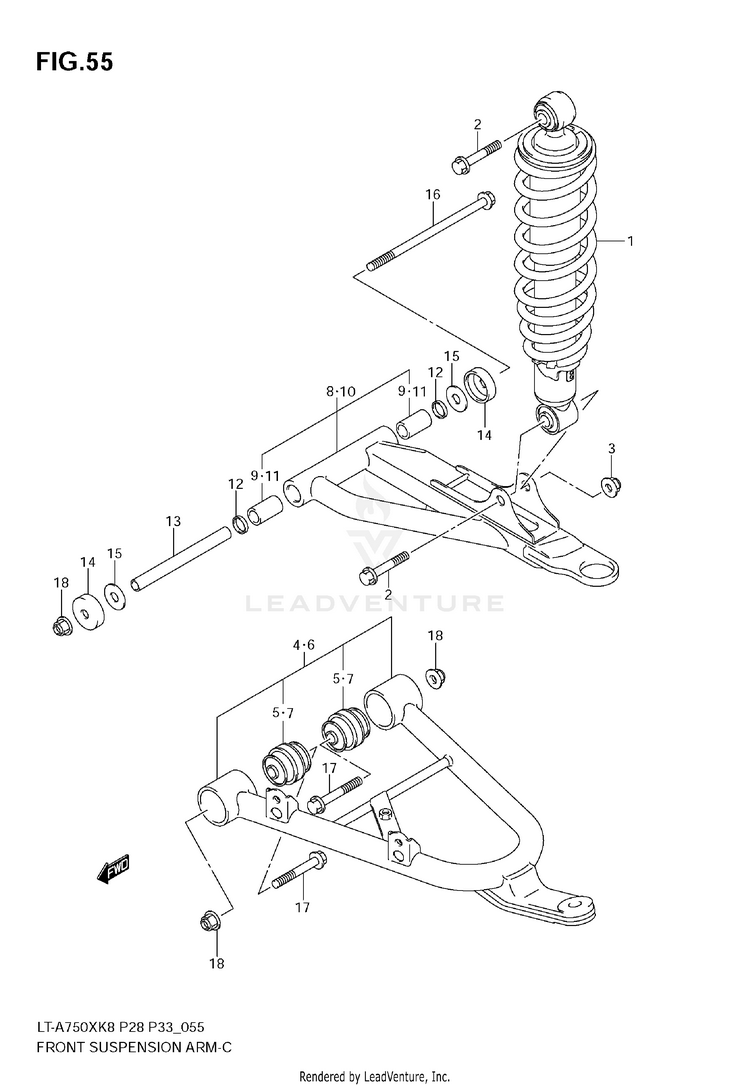 FIG.55

2
16
1
15
12
8·10
9·11
14
3
12
9·11
13
14
15
18
2
LEADVENTURE
4·6
18
5·7
5·7
17
FWD
17
18

LT-A750XK8 P28 P33_055
FRONT SUSPENSION ARM-C

Rendered by LeadVenture, Inc.