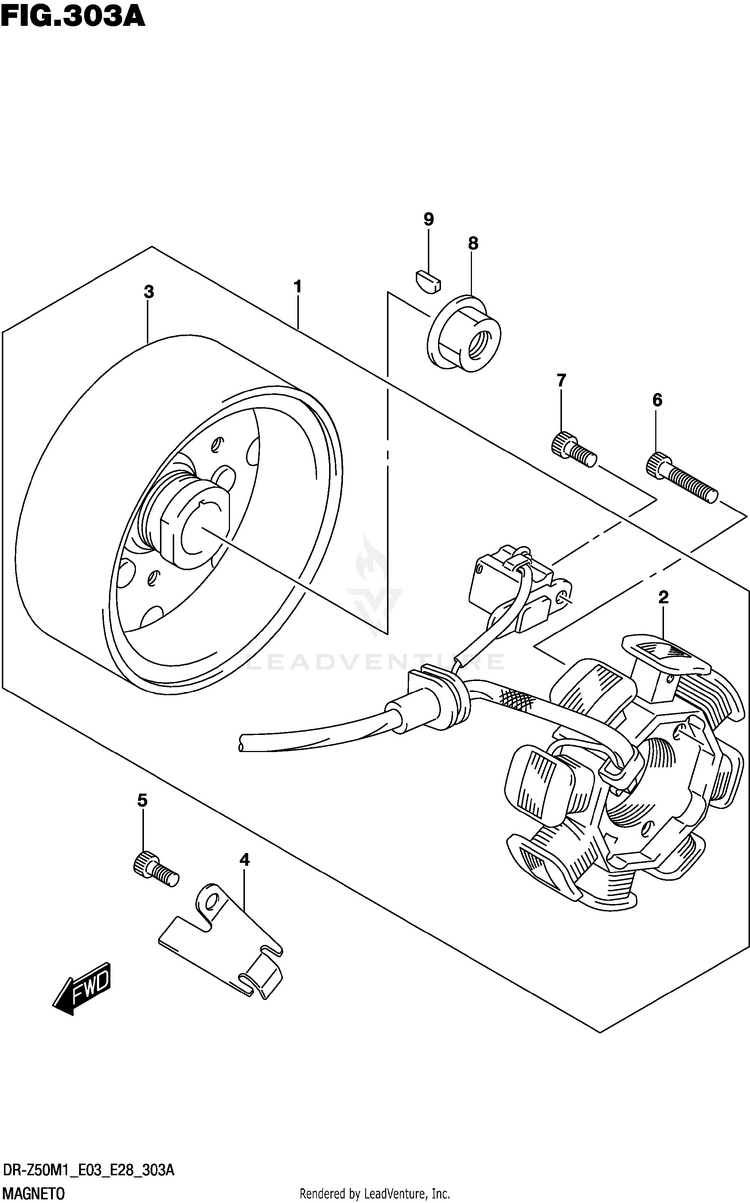 FIG.303A

9
8
3
1
7
6
2
LEADVENTURE
5
4
FWD

DR-Z50M1_E03_E28_303A
MAGNETO
Rendered by LeadVenture, Inc.