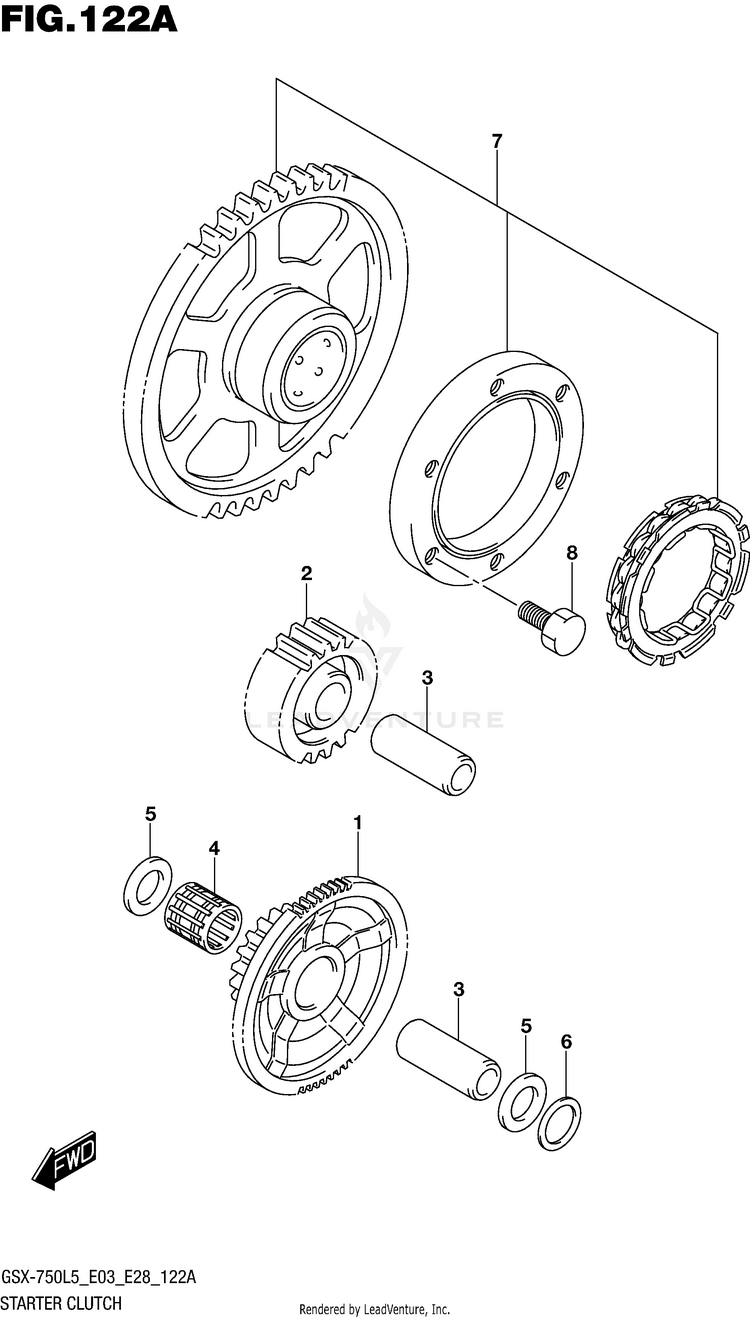 FIG.122A

7

8

2

3

LEADVENTURE

5

4

1

3

5

6

FWD

GSX-750L5_E03_E28_122A
STARTER CLUTCH

Rendered by LeadVenture, Inc.