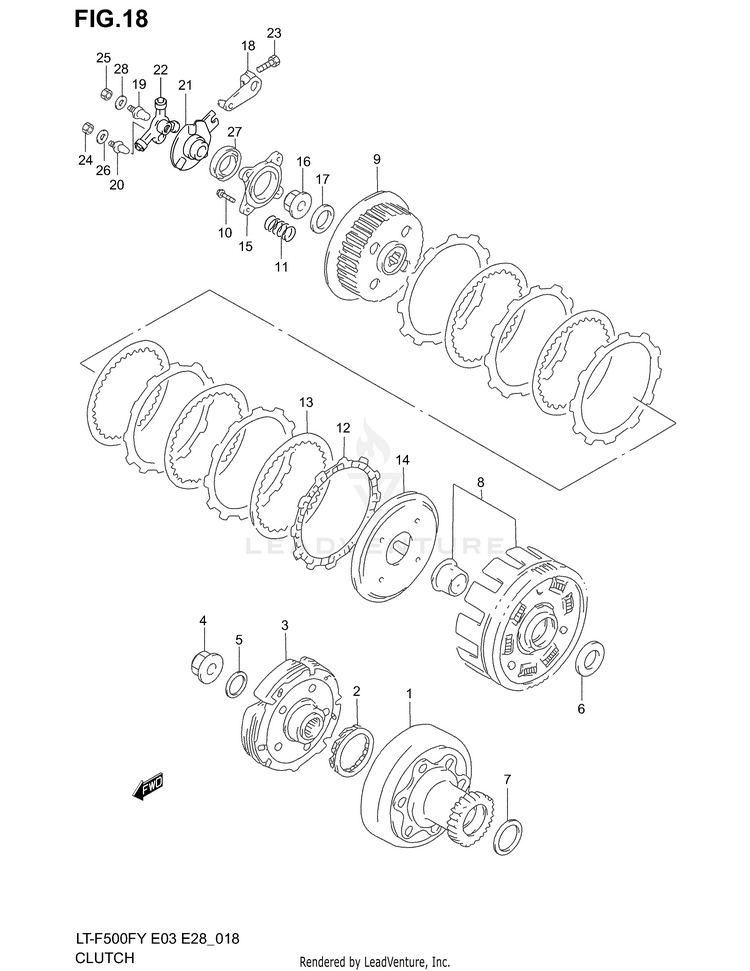 FIG.18

25
28
19
22
21
18
23
24
26
20
27
16
17
9
10
15
11
13
12
14
8
LEADVENTURE
4
5
3
2
1
6
7
FWD

LT-F500FY E03 E28_018
CLUTCH

Rendered by LeadVenture, Inc.