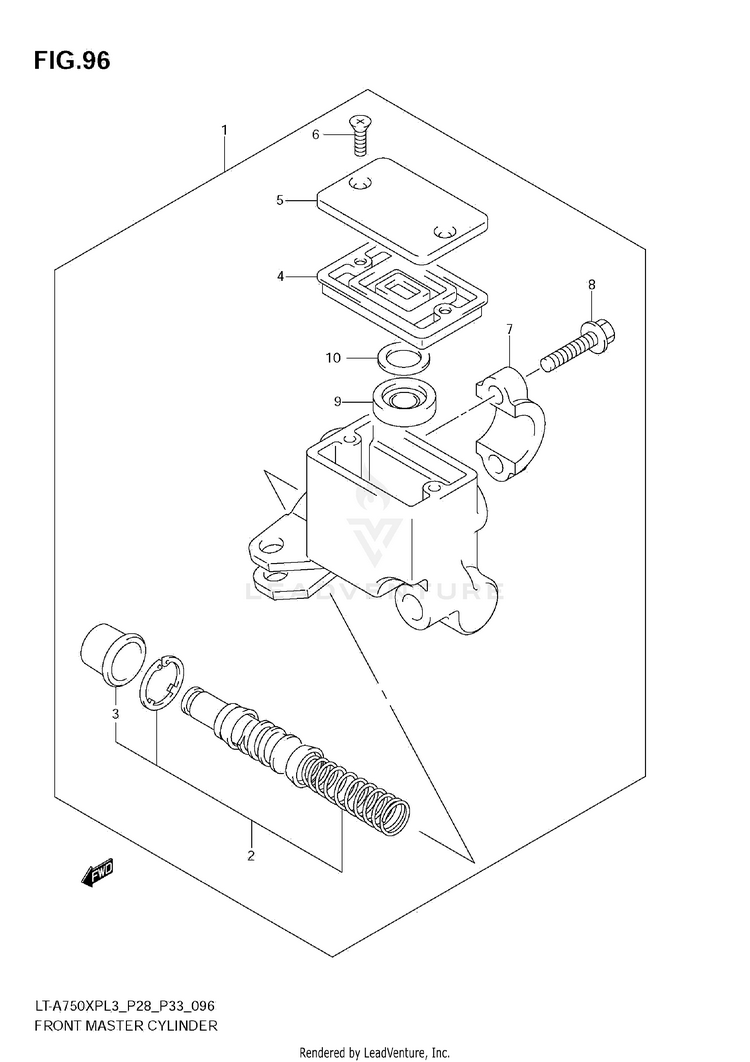 FIG.96

1
6
5
4
8
7
10
9

LEADVENTURE

3
2

FWD

LT-A750XPL3_P28_P33_096
FRONT MASTER CYLINDER

Rendered by LeadVenture, Inc.