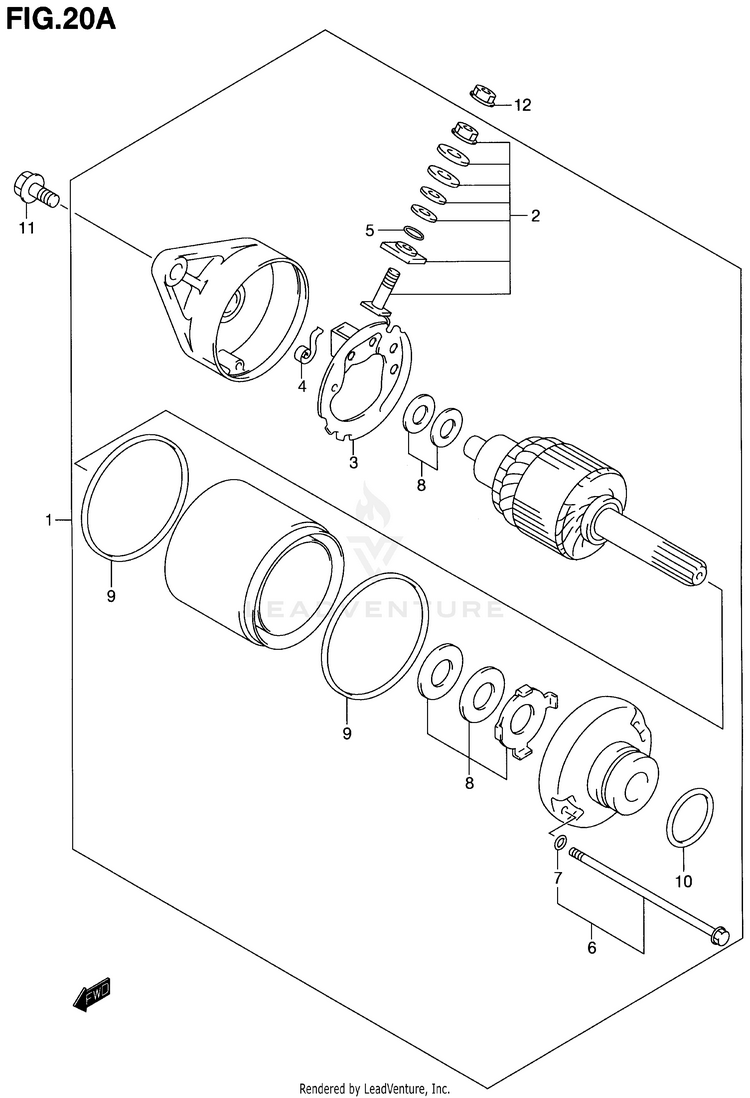 FIG.20A

12
11
2
5
4
3
8
1
9
LEADVENTURE
9
8
7
10
6
FWD

Rendered by LeadVenture, Inc.