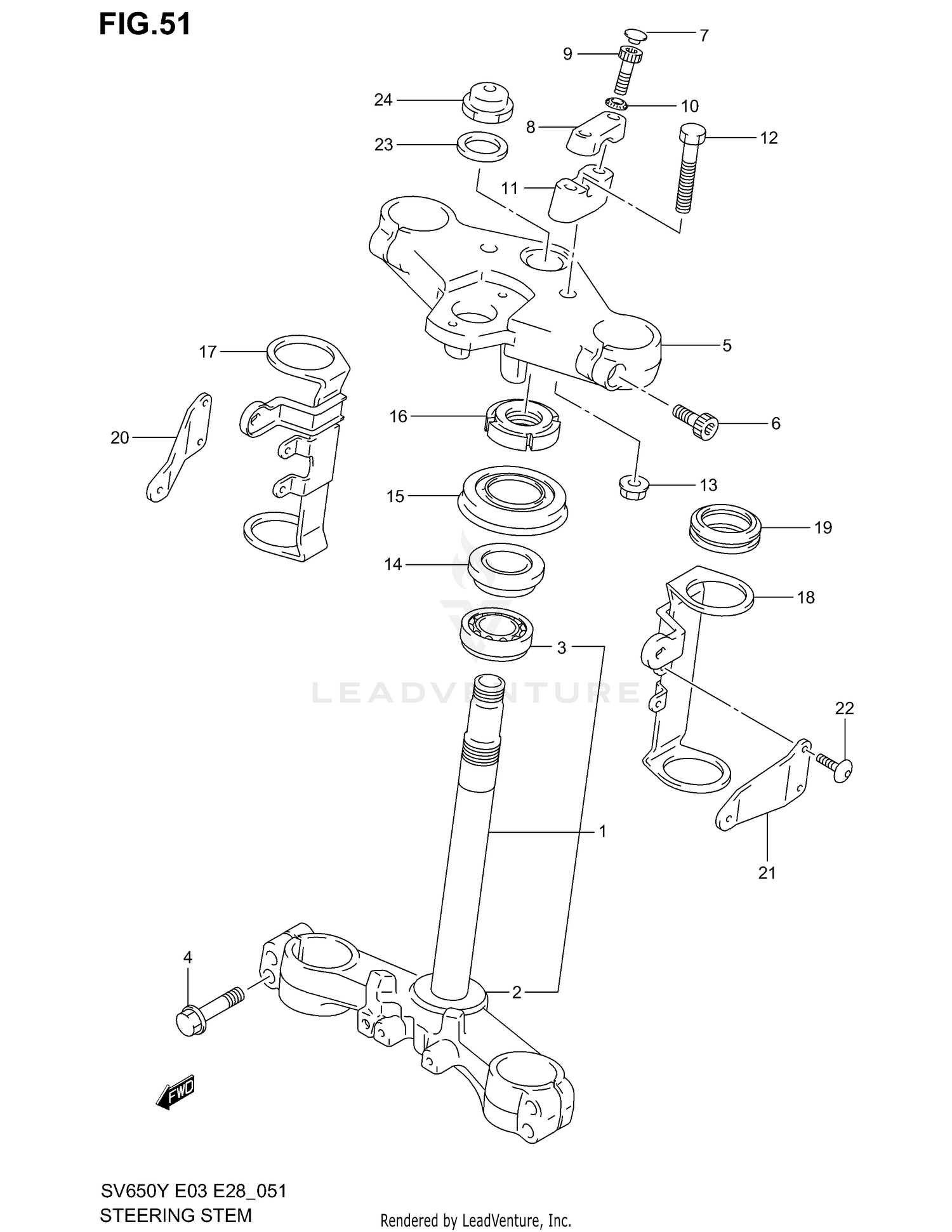 FIG.51

7
9
24
10
8
12
23
11
17
5
20
16
6
15
13
19
14
18
3
LEADVENTURE
22
1
21
4
2
FWD

SV650Y E03 E28_051
STEERING STEM

Rendered by LeadVenture, Inc.