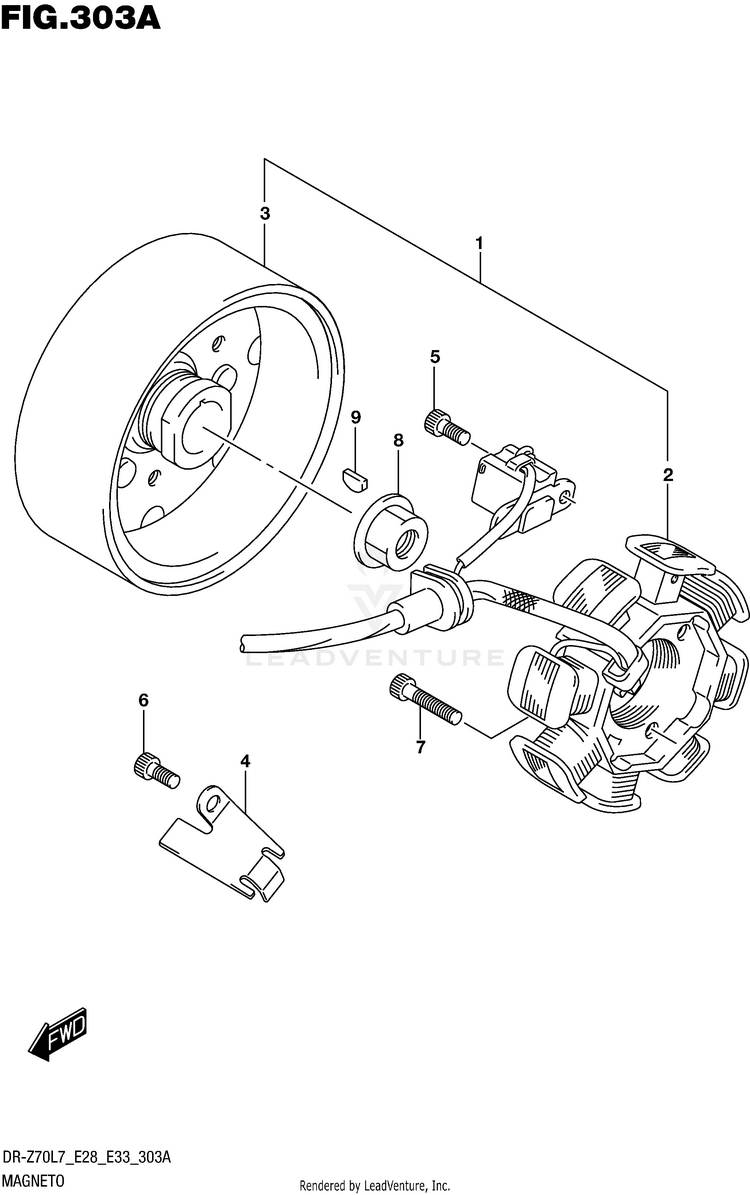 FIG.303A

3
1
5
9
8
2
LEADVENTURE
6
7
4
FWD

DR-Z70L7_E28_E33_303A
MAGNETO
Rendered by LeadVenture, Inc.