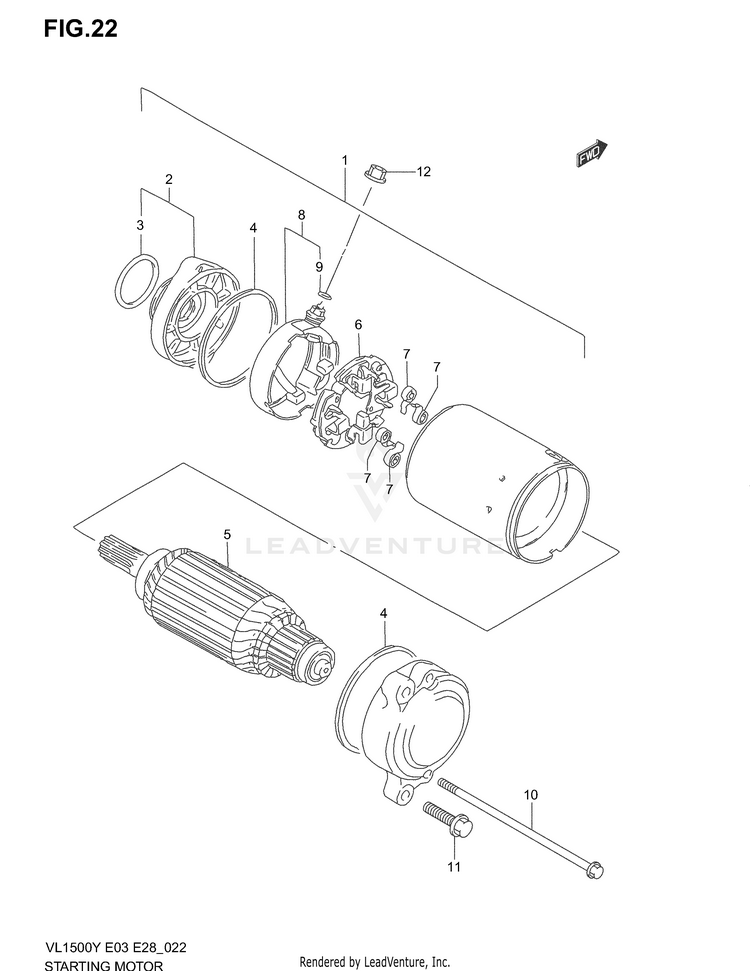 FIG.22

FWD

1
12
2
3
4
8
9
6
7
7
7
7
LEADVENTURE
5
4
10
11

VL1500Y E03 E28_022
STARTING MOTOR

Rendered by LeadVenture, Inc.