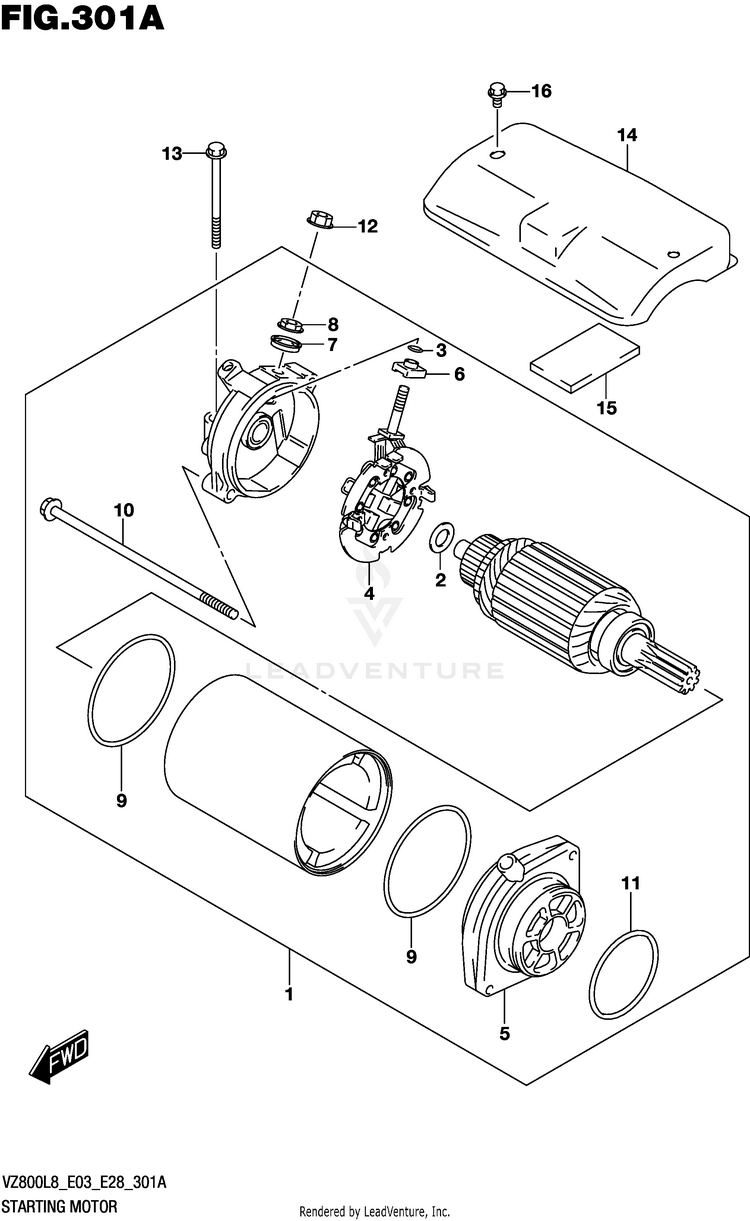 FIG.301A

16
14
13
12
8
7
3
6
15
10
4
2
LEADVENTURE
9
9
11
1
5
FWD

VZ800L8_E03_E28_301A
STARTING MOTOR
Rendered by LeadVenture, Inc.