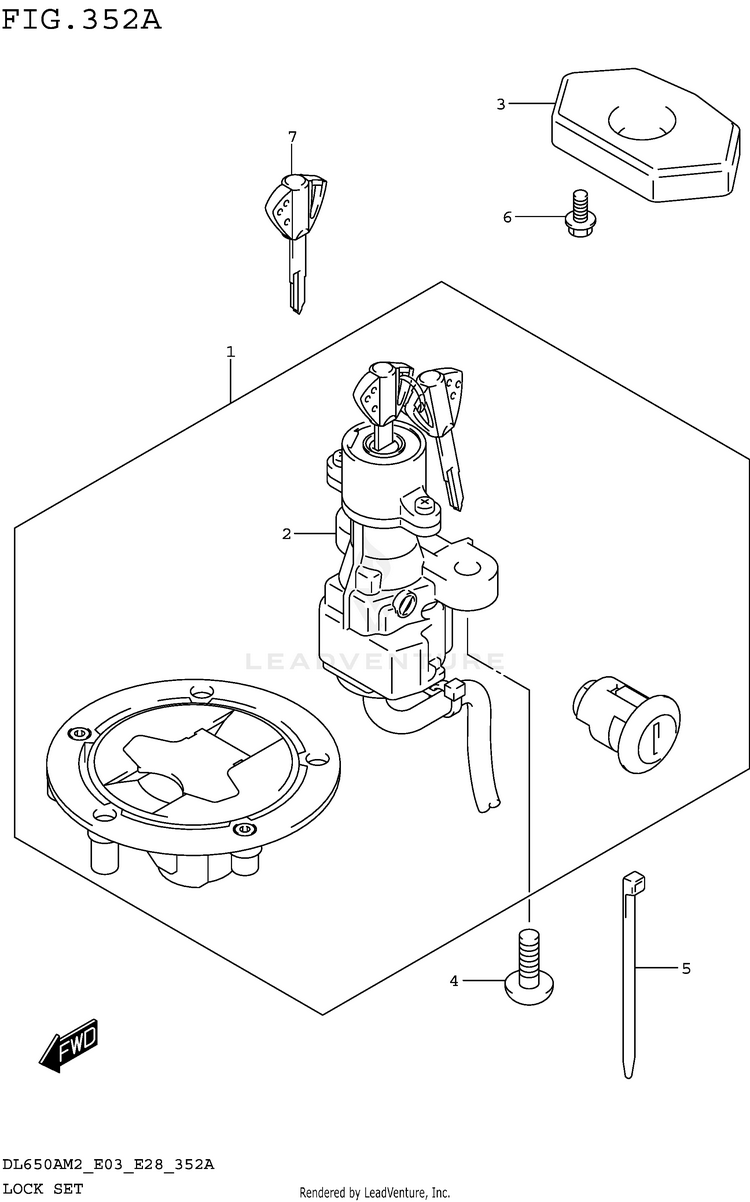 FIG.352A

3

7

6

1

2

LEADVENTURE

4

5

FWD

DL650AM2_E03_E28_352A
LOCK SET

Rendered by LeadVenture, Inc.