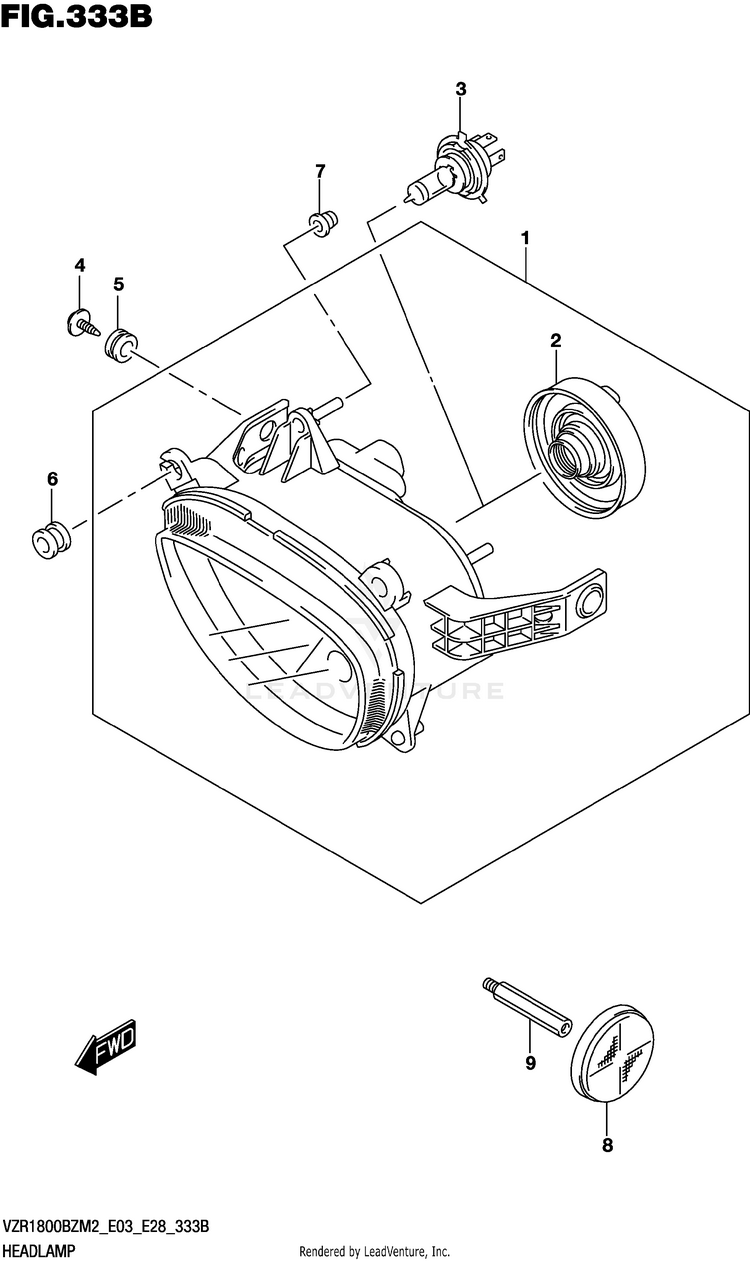 FIG.333B

3

7

1

4

5

2

6

LEADVENTURE

FWD

9

8

VZR1800BZM2_E03_E28_333B
HEADLAMP

Rendered by LeadVenture, Inc.