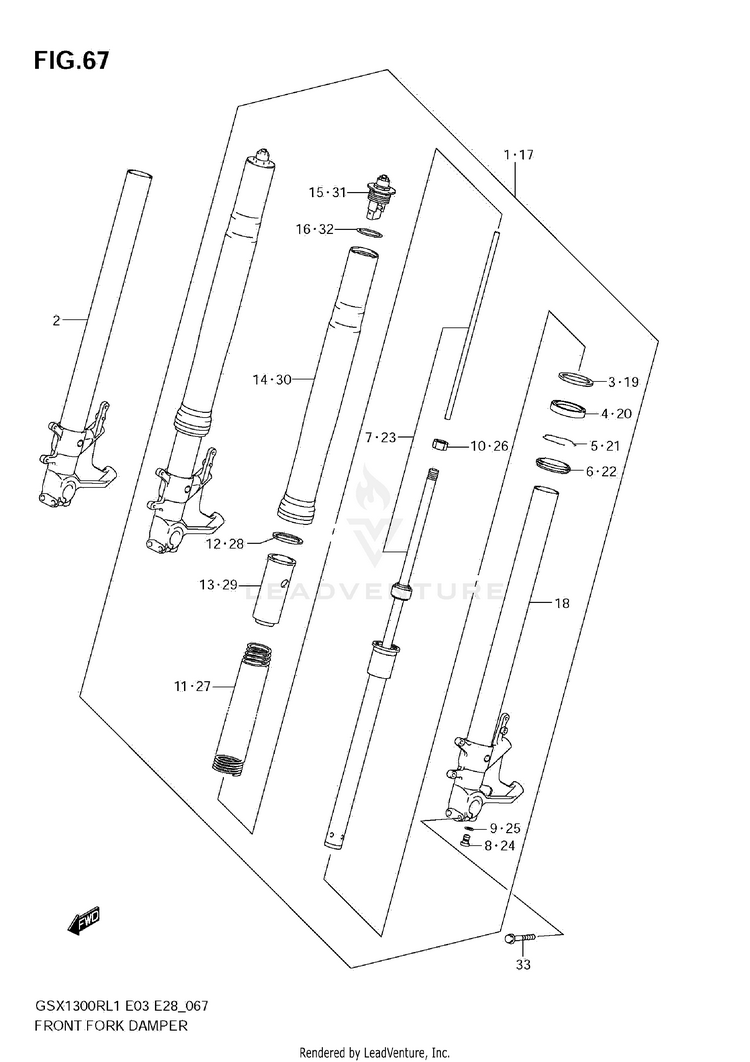 FIG.67

1·17

15·31

16·32

2

14·30

3·19

4·20

7·23

10·26

5·21

6·22

12·28

13·29

LEADVENTURE

18

11·27

9·25

8·24

FWD

33

GSX1300RL1 E03 E28_067
FRONT FORK DAMPER

Rendered by LeadVenture, Inc.