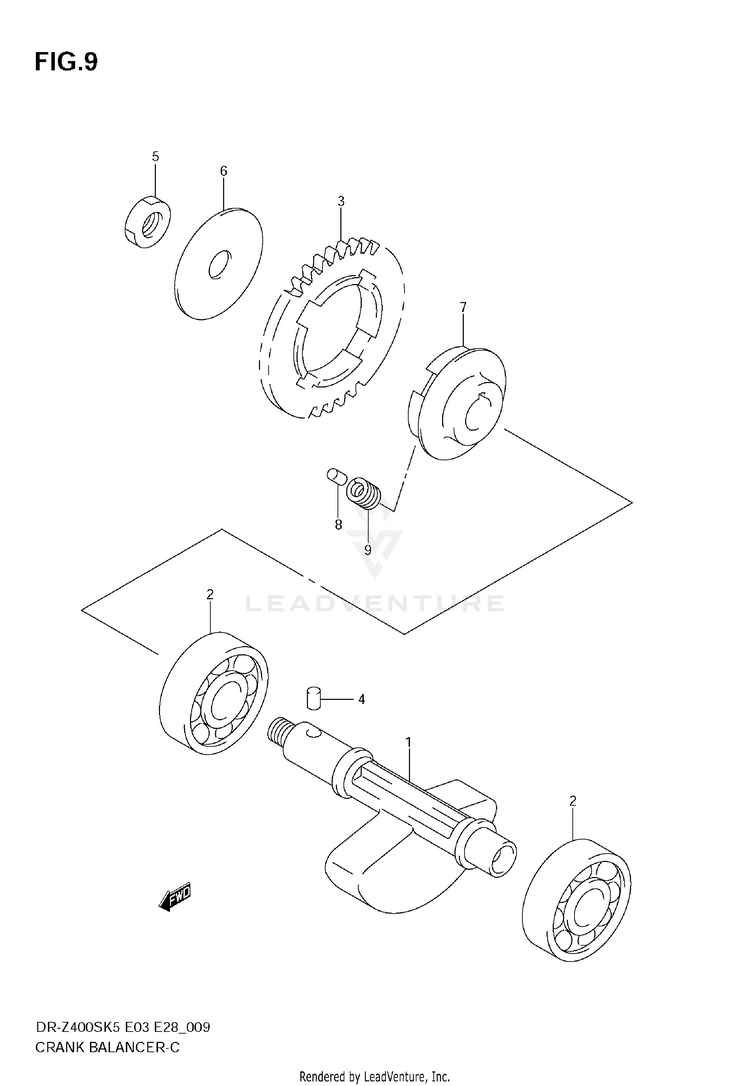 FIG.9

5
6
3
7
8
9
LEADVENTURE
2
4
1
2
FWD

DR-Z400SK5 E03 E28_009
CRANK BALANCER-C

Rendered by LeadVenture, Inc.