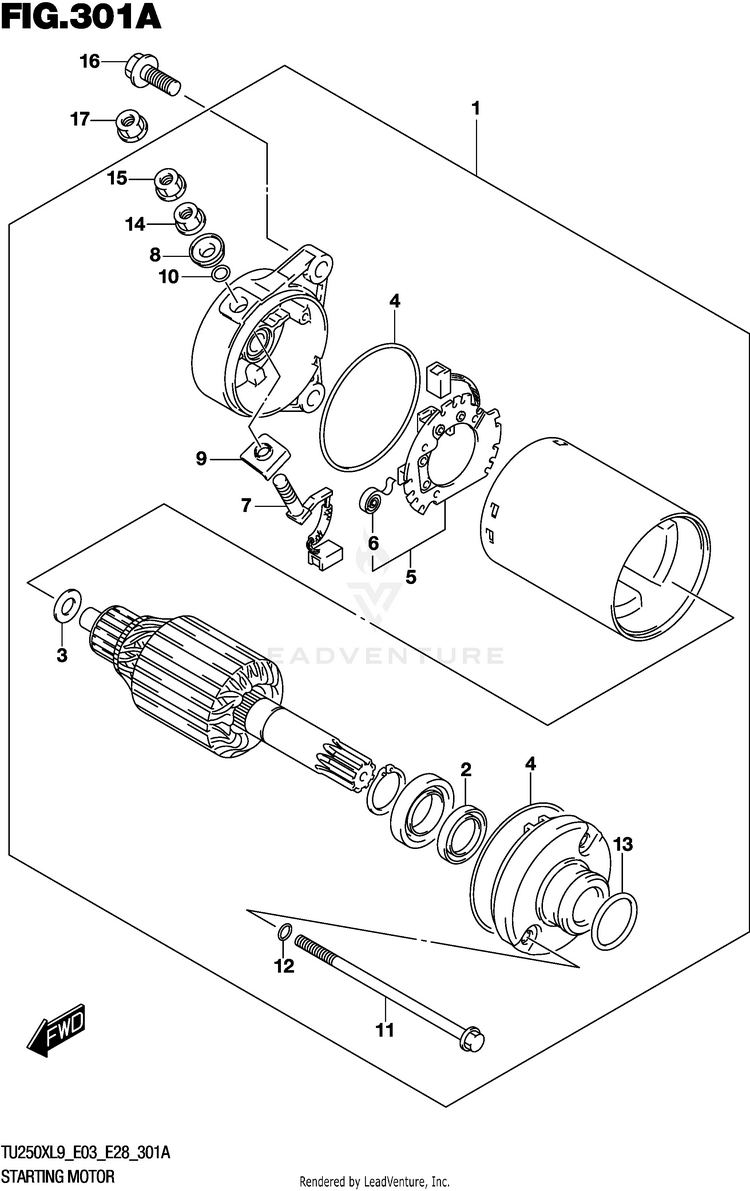 FIG.301A

16
17
1
15
14
8
10
4
9
7
6
5
3
LEADVENTURE
2
4
13
12
11
FWD

TU250XL9_E03_E28_301A
STARTING MOTOR

Rendered by LeadVenture, Inc.