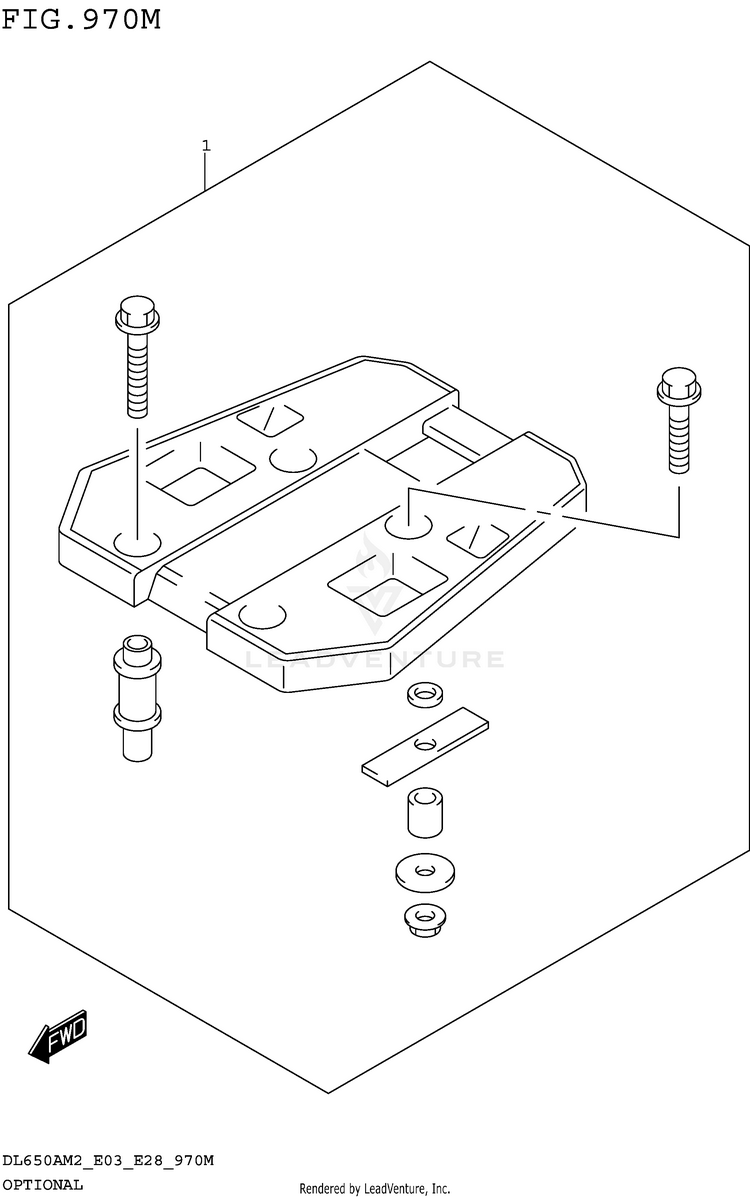 FIG.970M

1

LEADVENTURE

FWD

DL650AM2_E03_E28_970M

OPTIONAL

Rendered by LeadVenture, Inc.