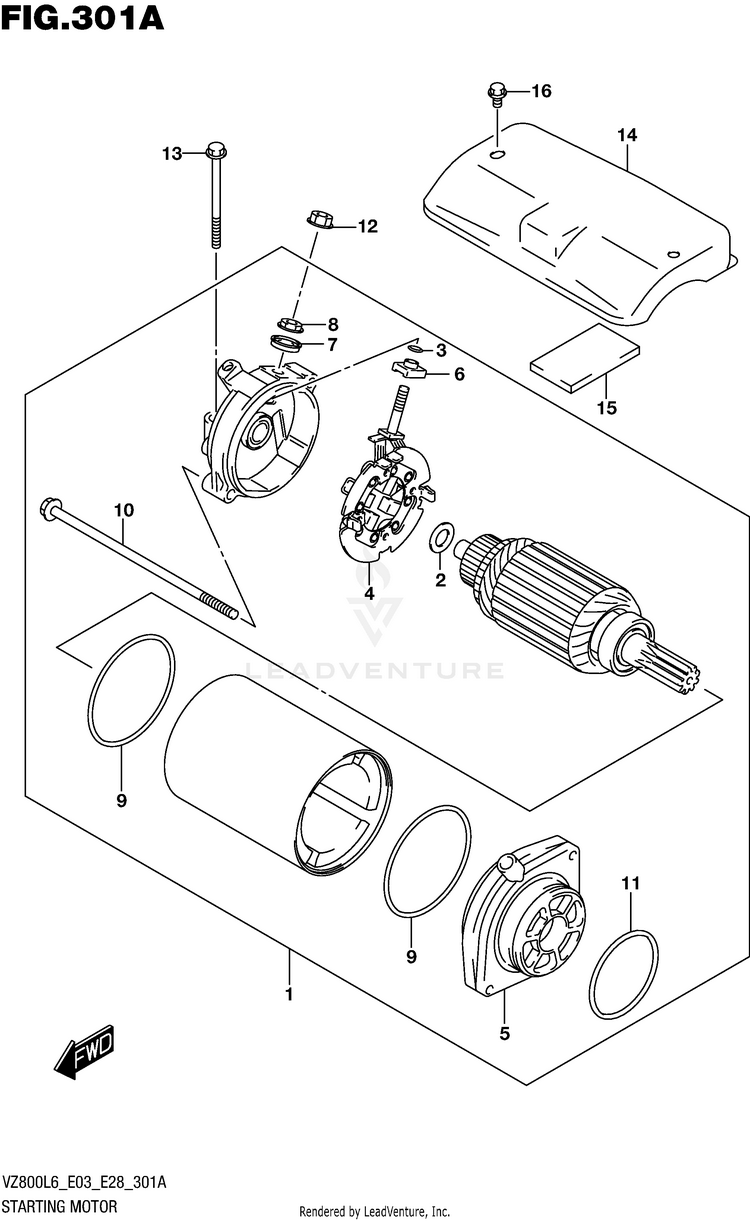 FIG.301A

16
14
13
12
8
7
3
6
15
10
4
2
LEADVENTURE
9
9
11
1
5
FWD

VZ800L6_E03_E28_301A
STARTING MOTOR
Rendered by LeadVenture, Inc.