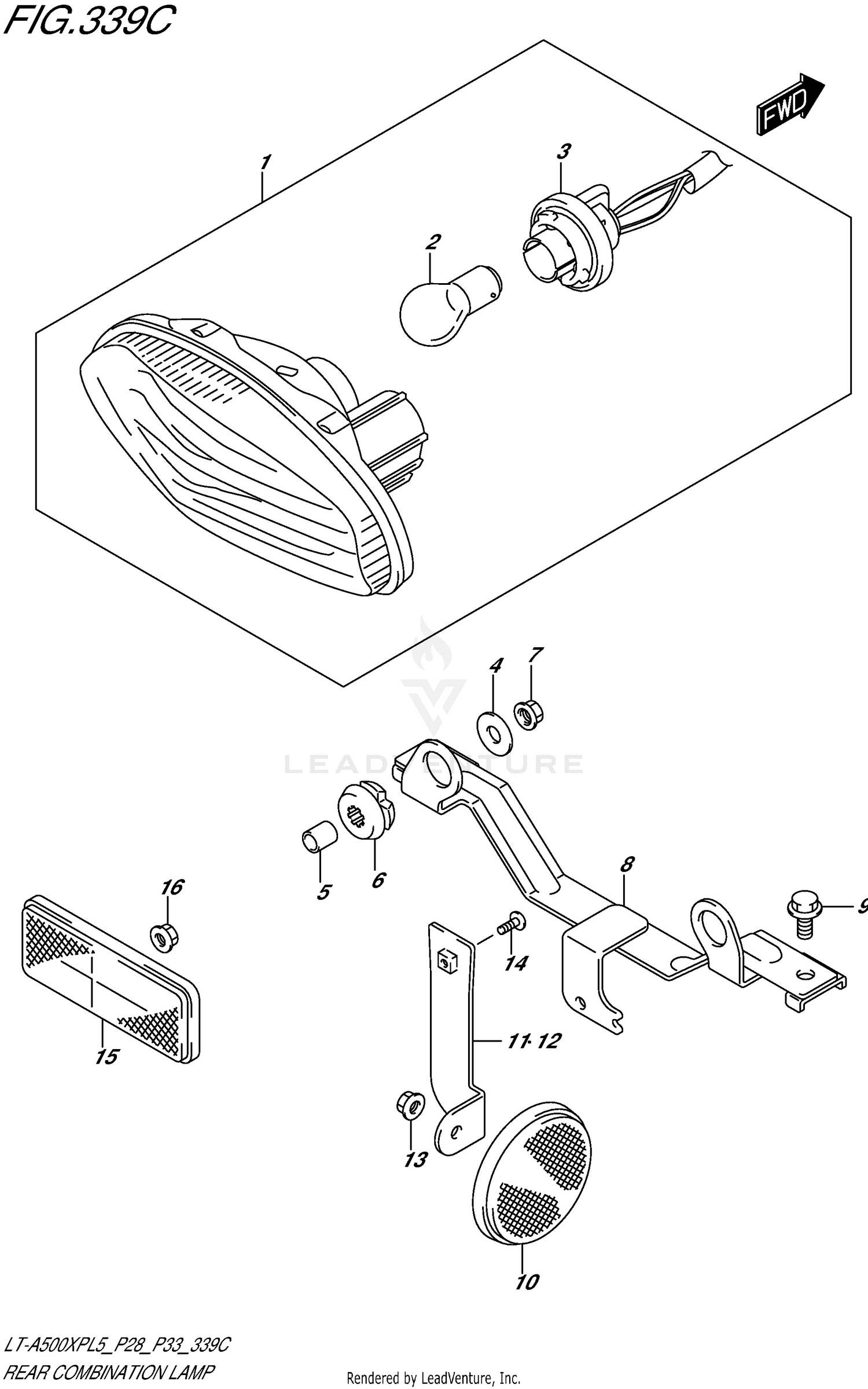 FIG.339C

FWD

1
2
3
4
7
LEADVENTURE
5
6
8
9
16
14
15
11·12
13
10

LT-A500XPL5_P28_P33_339C
REAR COMBINATION LAMP

Rendered by LeadVenture, Inc.