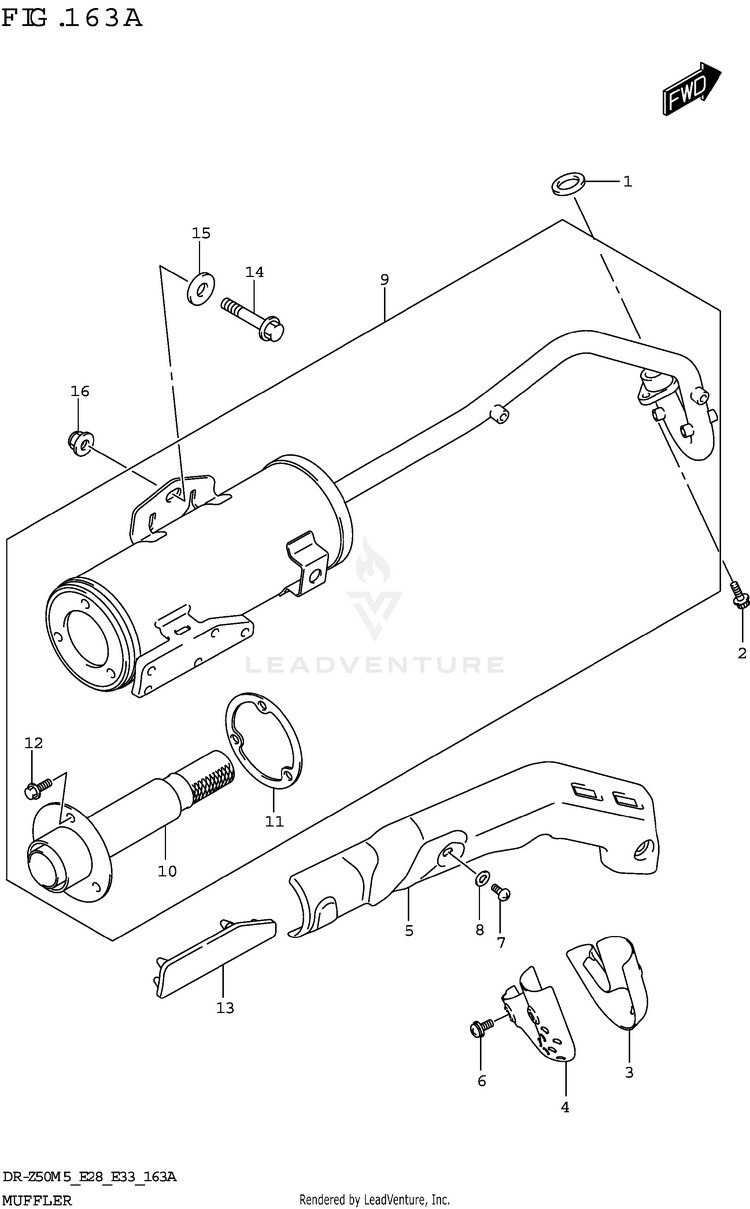 FIG.163A

FWD

1
15
14
9
16
2
LEADVENTURE
12
11
10
5
8
7
13
6
4
3

DR-Z50M5_E28_E33_163A
MUFFLER
Rendered by LeadVenture, Inc.