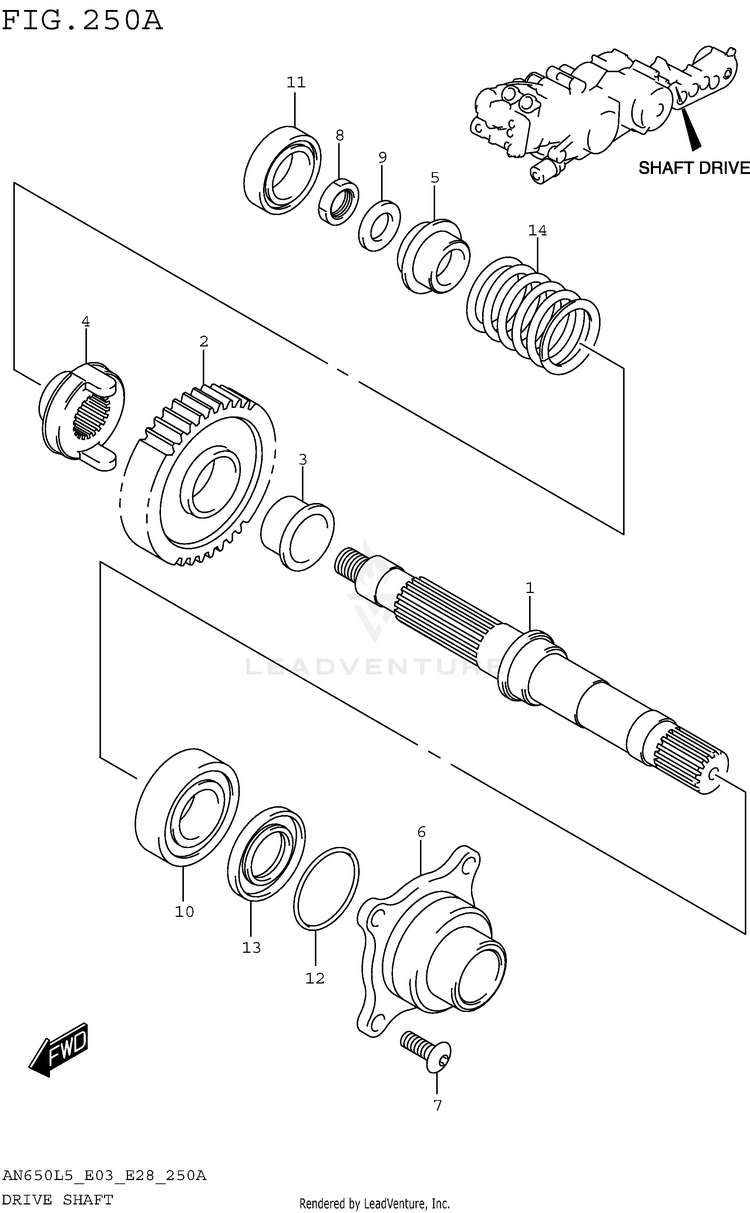 FIG.250A

11
8
9
5
14
SHAFT DRIVE
4
2
3
1
LEADVENTURE
10
13
12
6
7
FWD

AN650L5_E03_E28_250A
DRIVE SHAFT
Rendered by LeadVenture, Inc.