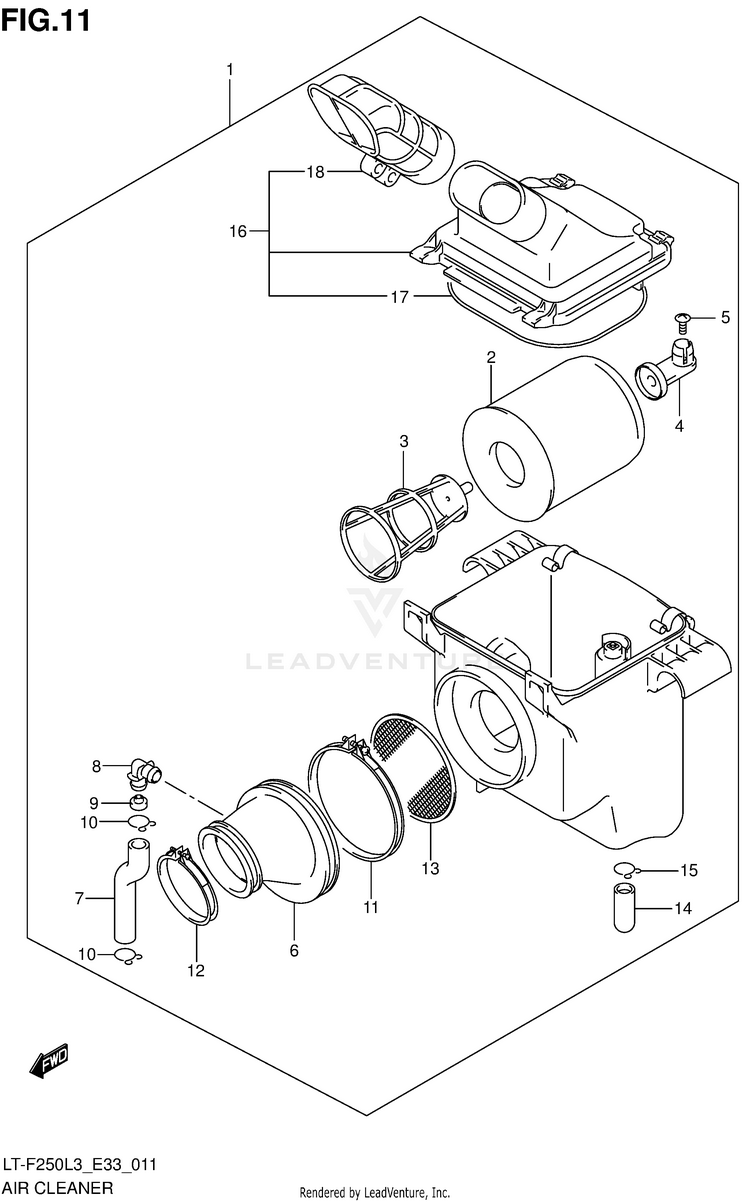 FIG.11

1

18

16

17

5

2

4

3

LEADVENTURE

8

9

10

7

10

12

6

11

13

15

14

FWD

LT-F250L3_E33_011
AIR CLEANER

Rendered by LeadVenture, Inc.