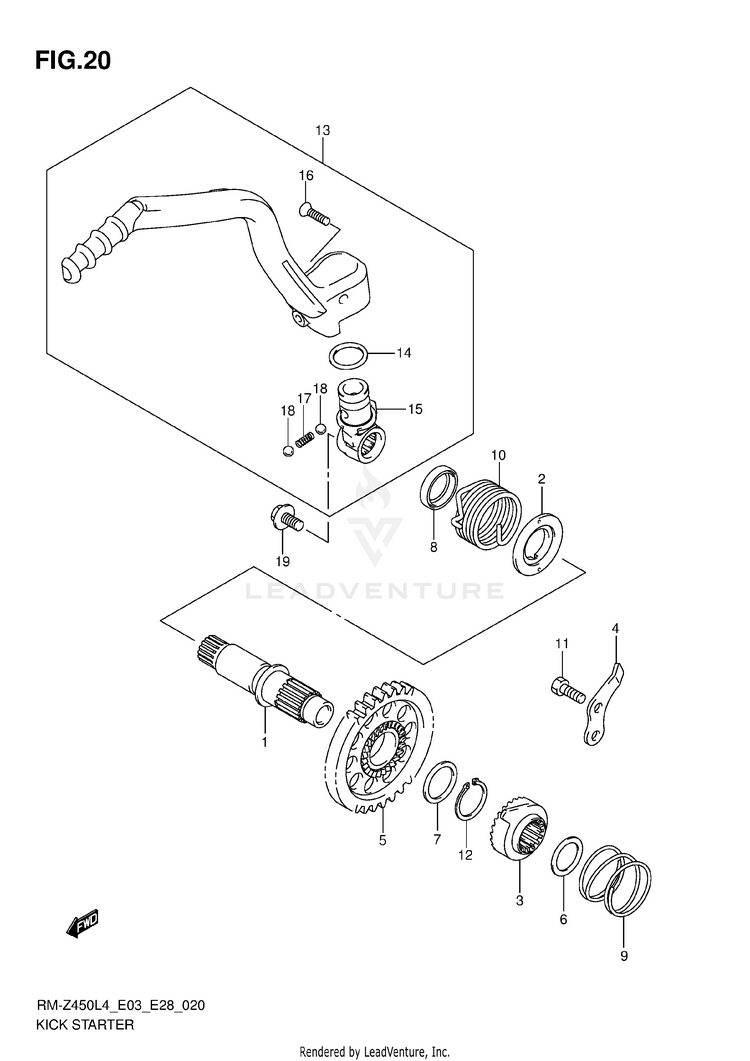 FIG.20

13

16

14

18
17
18

15

10
2

8

19

LEADVENTURE

11
4

1

5
7
12
3
6
9

FWD

RM-Z450L4_E03_E28_020
KICK STARTER

Rendered by LeadVenture, Inc.