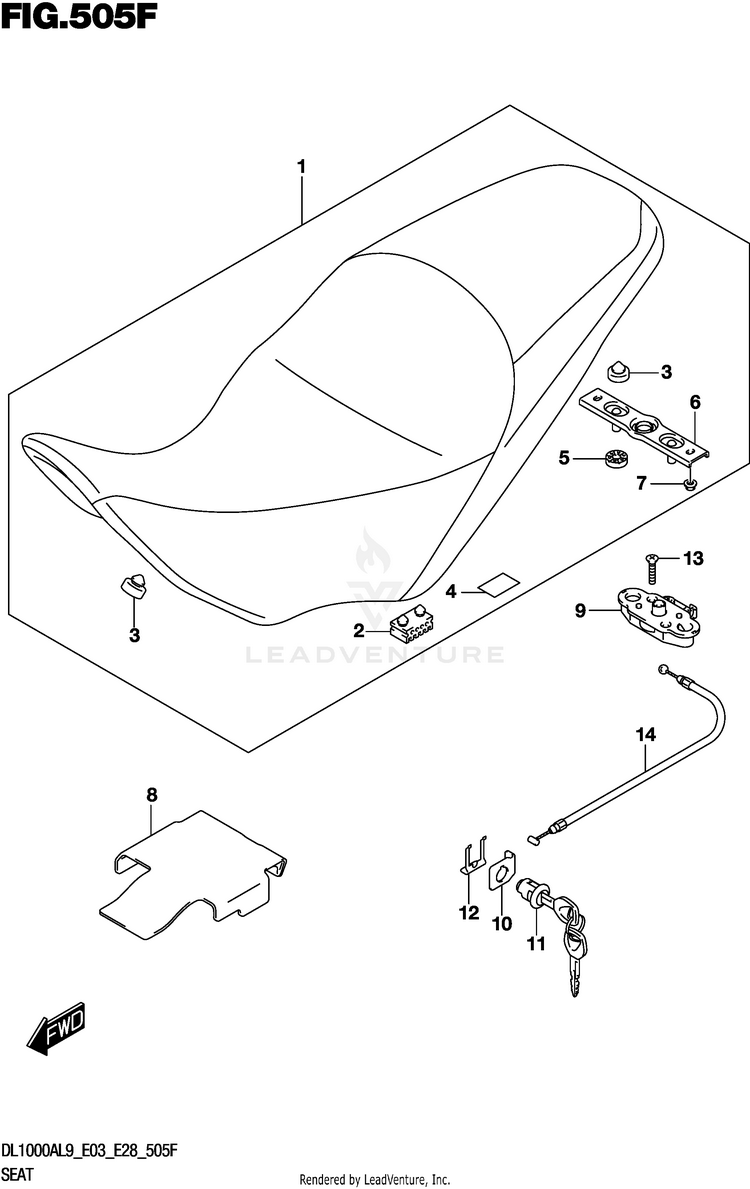 FIG.505F

1

3

6

5

7

13

4

9

2

3

LEADVENTURE

14

8

12

10

11

FWD

DL1000AL9_E03_E28_505F
SEAT

Rendered by LeadVenture, Inc.