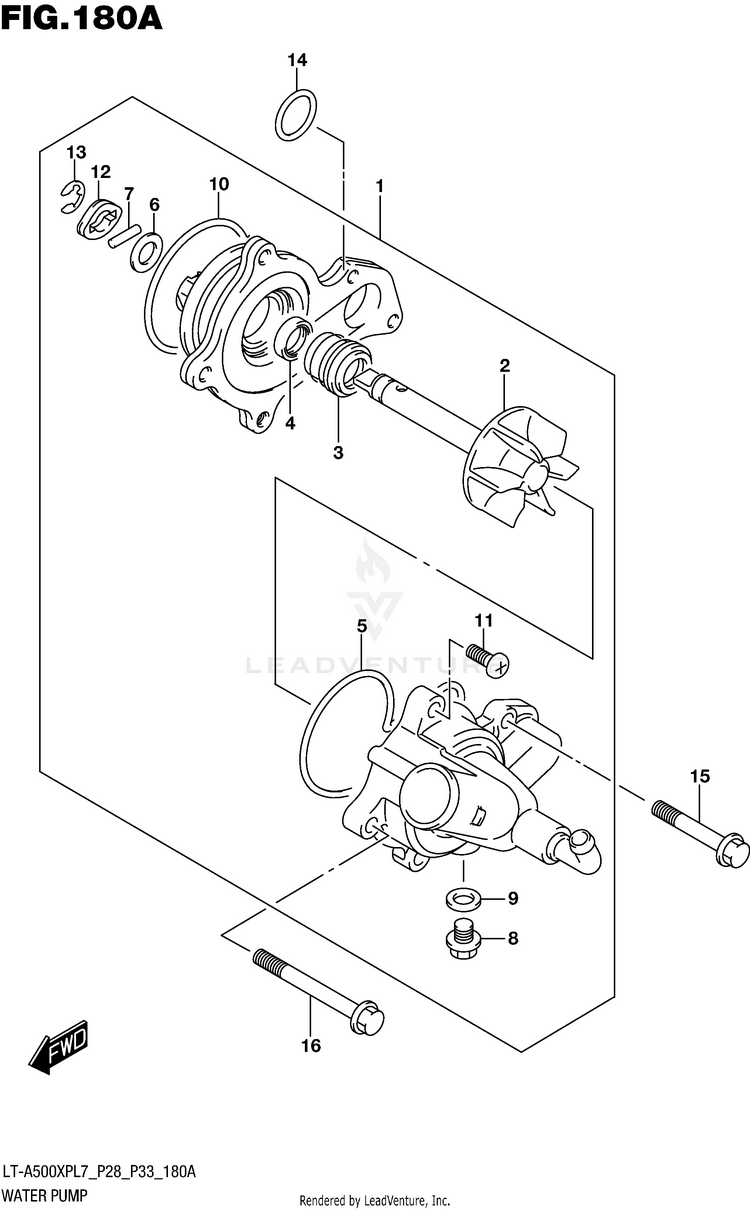 FIG.180A

14
13
12
7
6
10
1
2
4
3
5
11
LEADVENTURE
15
9
8
16
FWD

LT-A500XPL7_P28_P33_180A
WATER PUMP
Rendered by LeadVenture, Inc.