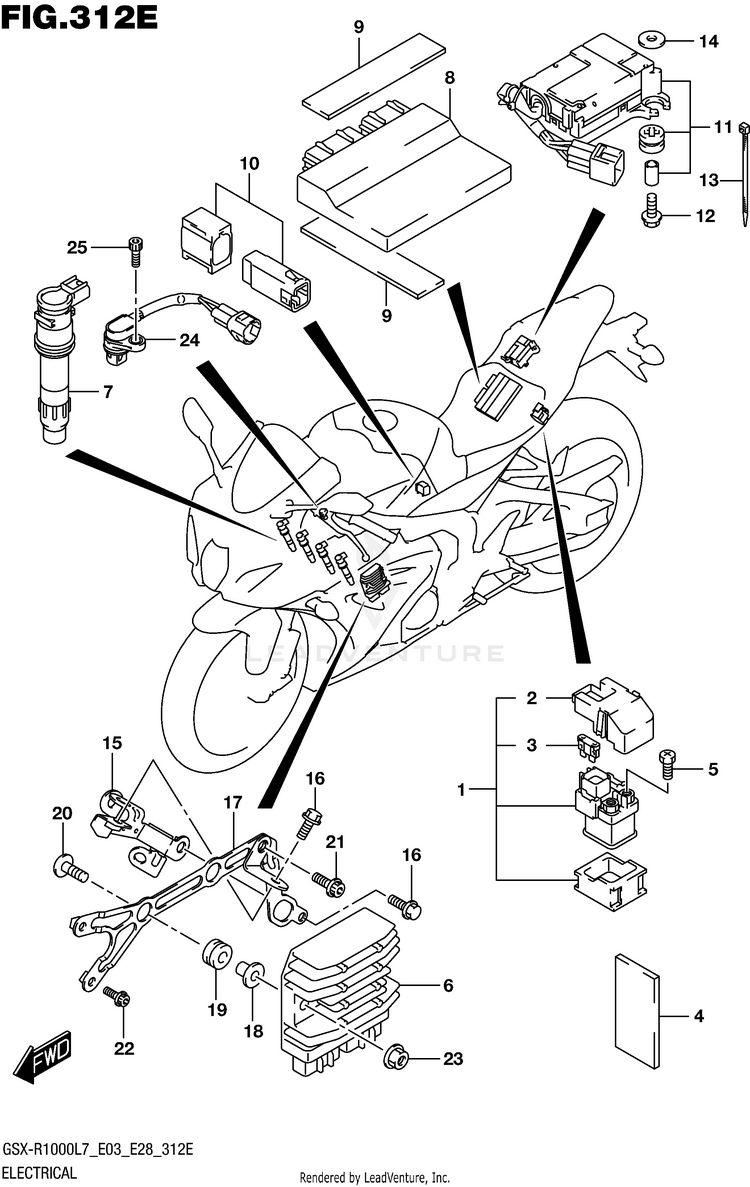 FIG.312E

9
8
14
11
13
12
10
25
24
9
7

LEADVENTURE

2
3
5
1
15
16
17
20
21
16
6
19
18
22
23
4
FWD

GSX-R1000L7_E03_E28_312E
ELECTRICAL

Rendered by LeadVenture, Inc.