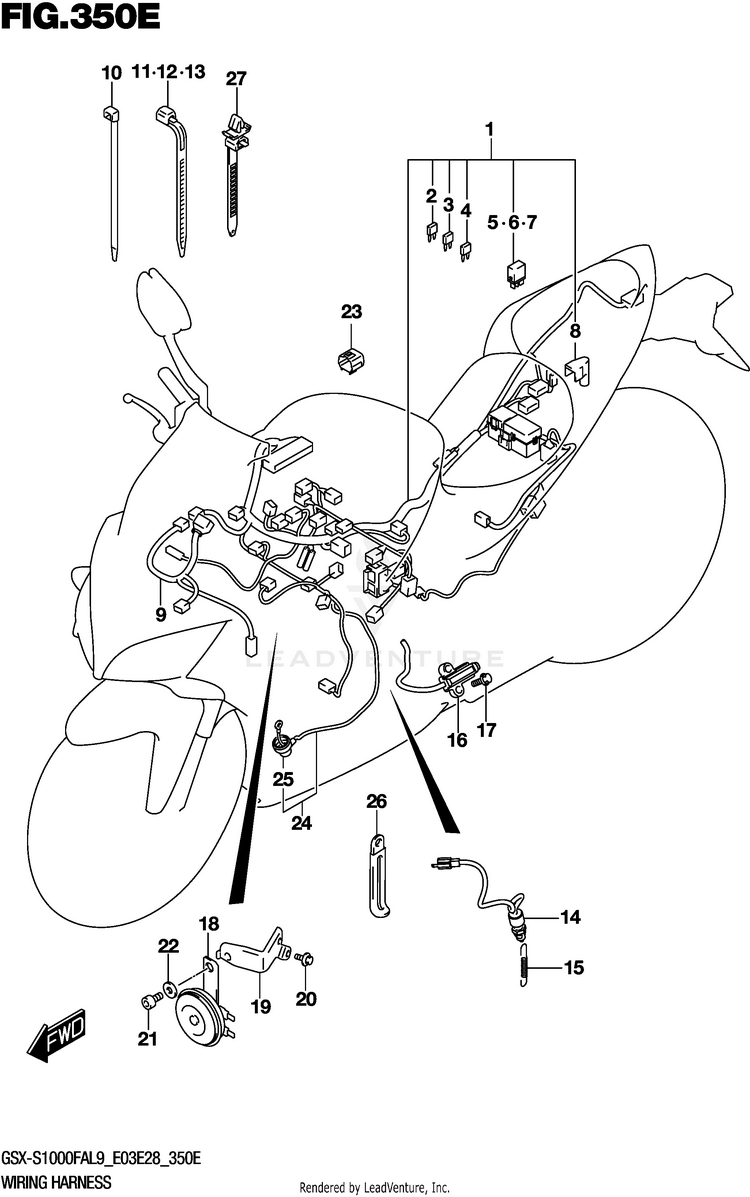 FIG.350E

10
11·12·13
27
1
2
3
4
5·6·7
8
23
9
LEADVENTURE
16
17
25
24
26
14
15
18
22
19
20
21
FWD

GSX-S1000FAL9_E03E28_350E
WIRING HARNESS
Rendered by LeadVenture, Inc.