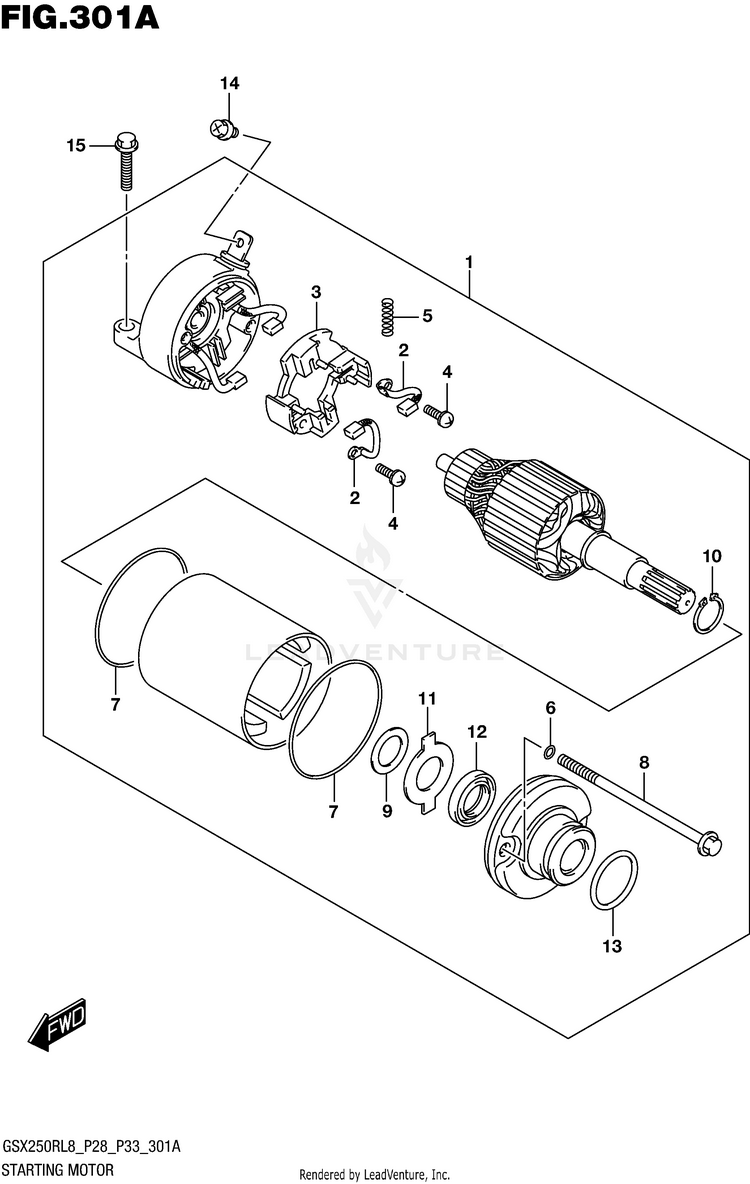 FIG.301A

14
15
1
3
5
2
4
2
4
10
LEADVENTURE
7
11
6
12
8
7
9
13
FWD

GSX250RL8_P28_P33_301A
STARTING MOTOR
Rendered by LeadVenture, Inc.