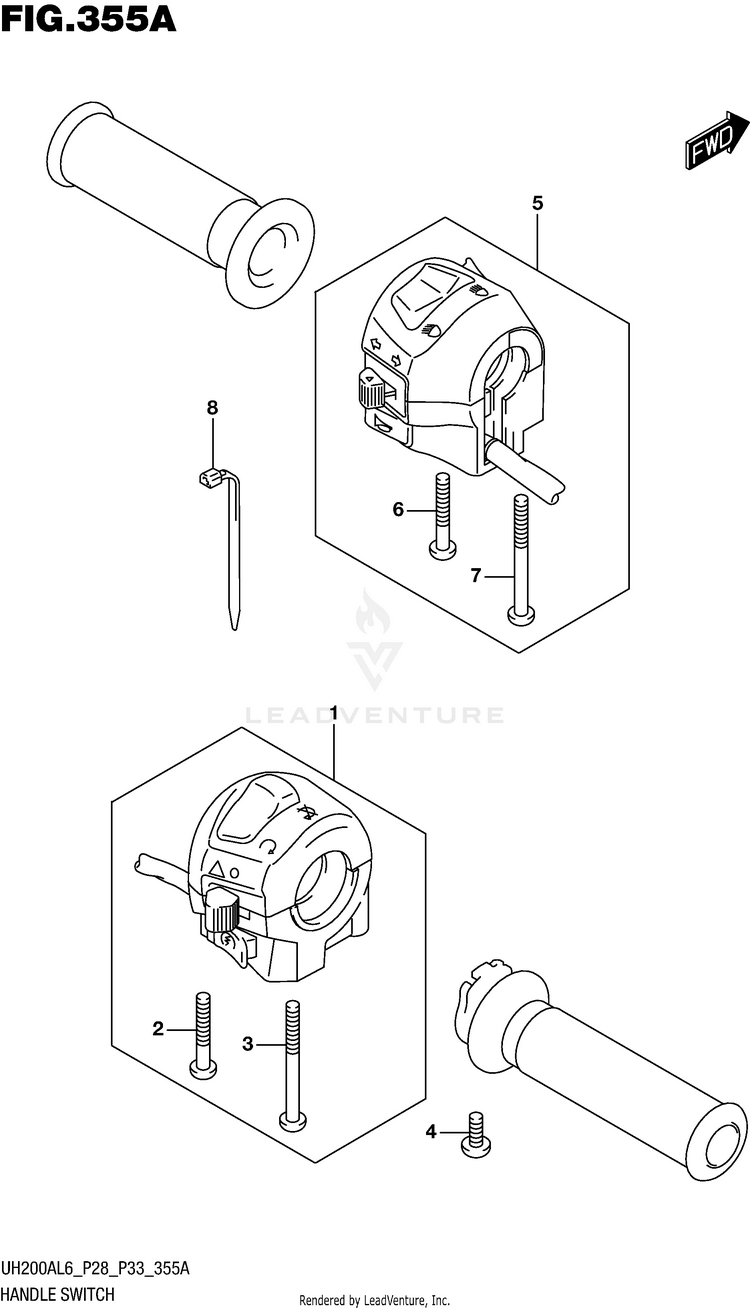 FIG.355A

FWD

5

8

6

7

LEADVENTURE

1

2

3

4

UH200AL6_P28_P33_355A
HANDLE SWITCH

Rendered by LeadVenture, Inc.