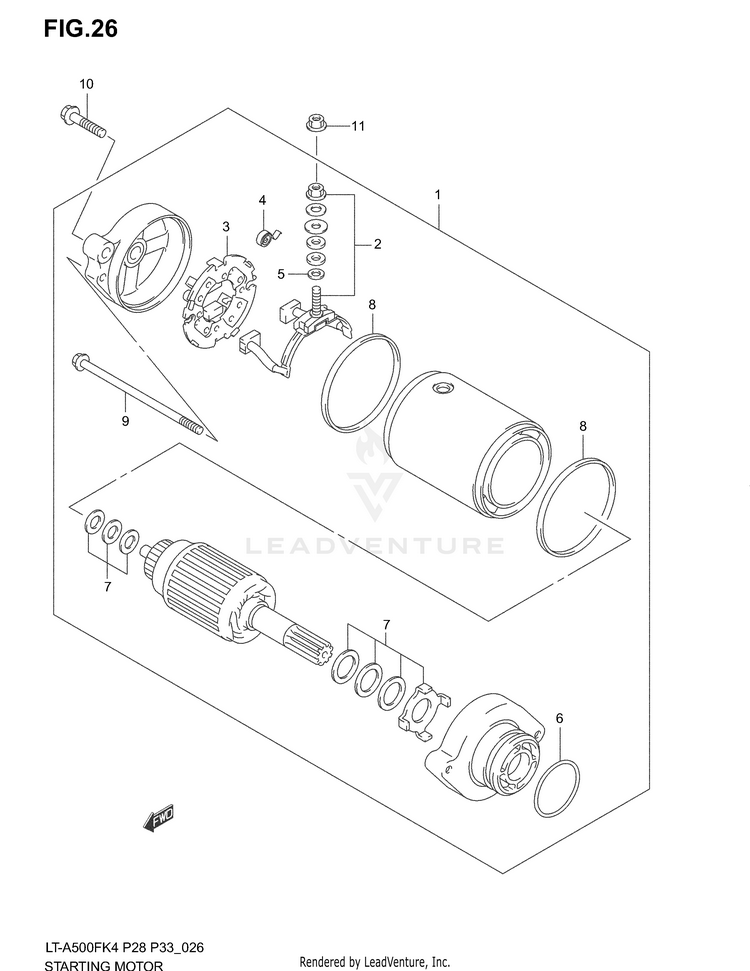 FIG.26

10
11
1
4
3
2
5
8
9
8
LEADVENTURE
7
7
6
FWD

LT-A500FK4 P28 P33_026
STARTING MOTOR

Rendered by LeadVenture, Inc.