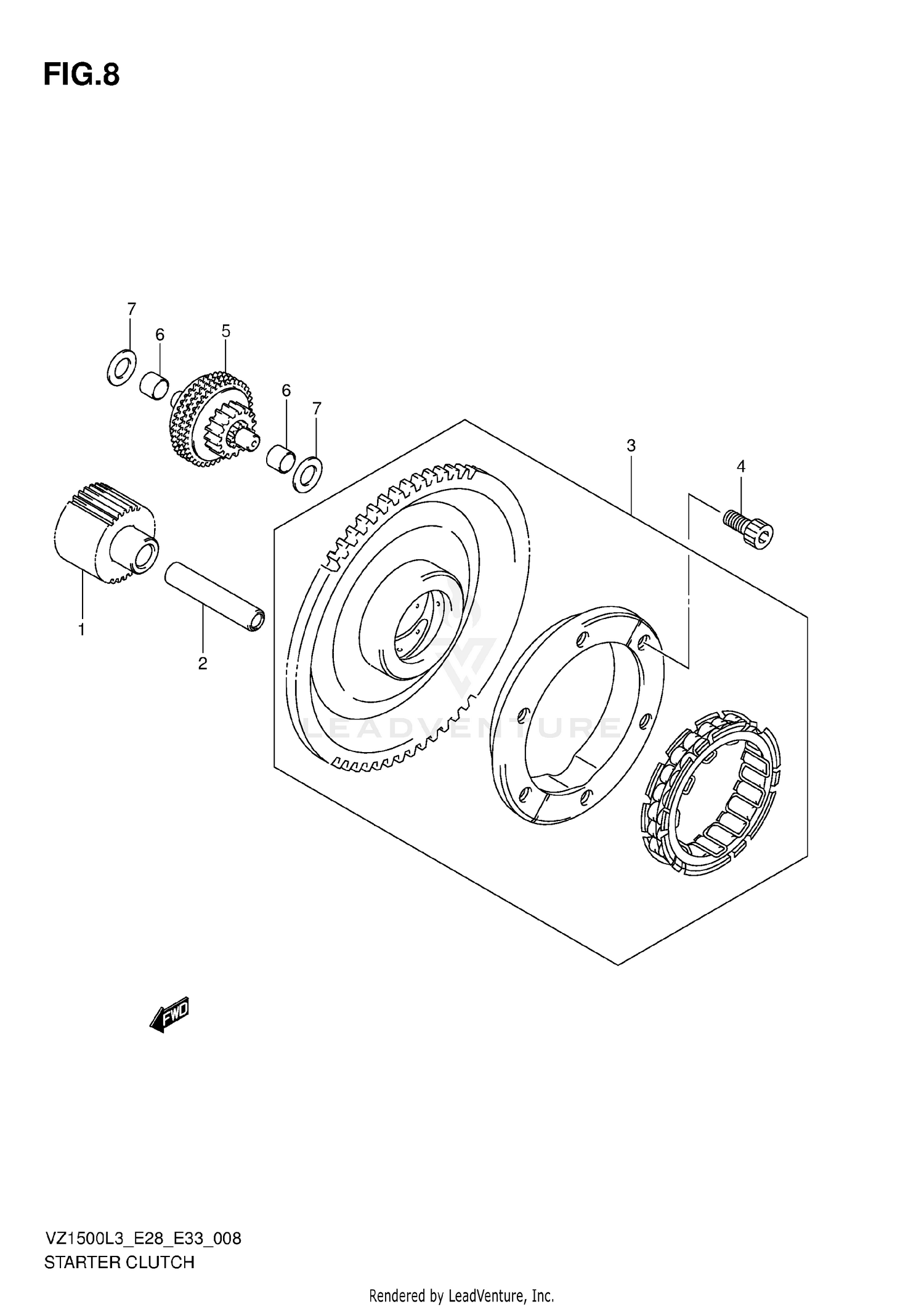 FIG.8

7
6
5
6
7
3
4
1
2

LEADVENTURE

FWD

VZ1500L3_E28_E33_008
STARTER CLUTCH

Rendered by LeadVenture, Inc.