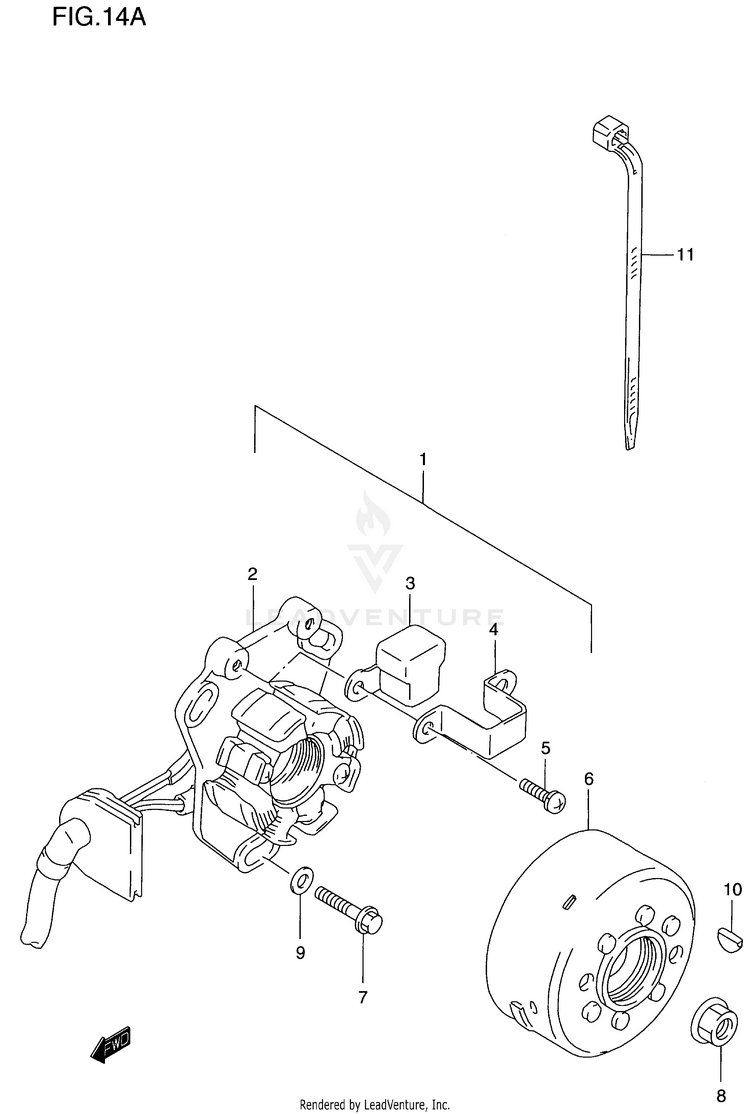 FIG.14A

11

1

LEADVENTURE

2

3

4

5

6

10

9

7

8

FWD

Rendered by LeadVenture, Inc.